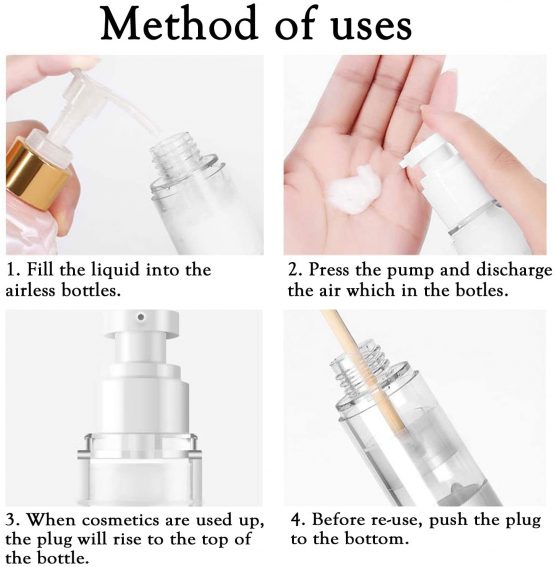 Method of uses

1. Fill the liquid into the airless bottles.

2. Press the pump and discharge the air which in the botles.

3. When cosmetics are used up, the plug will rise to the top of the bottle.

4. Before re-use, push the plug to the bottom.