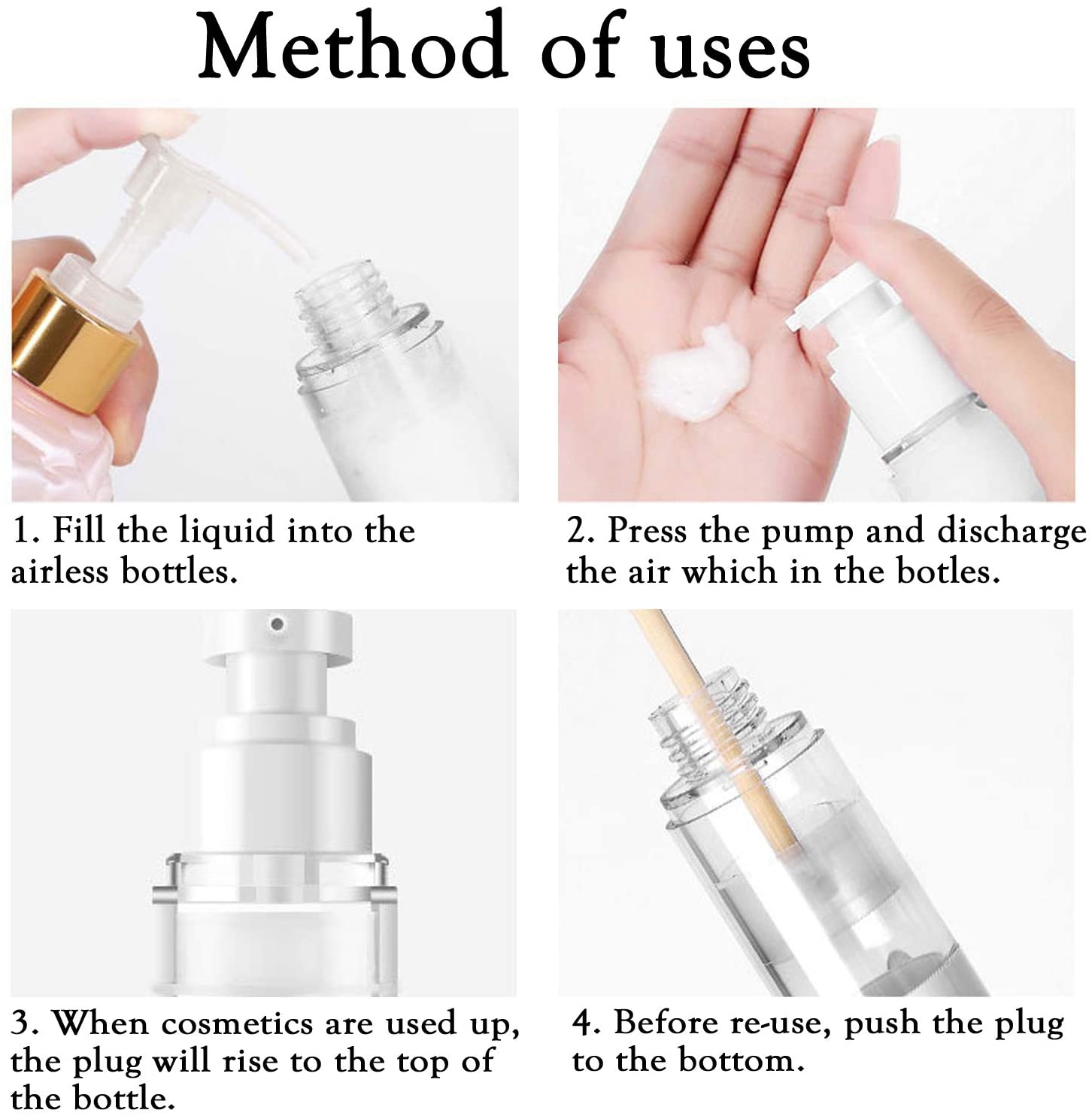 Method of uses

1. Fill the liquid into the airless bottles.

2. Press the pump and discharge the air which in the botles.

3. When cosmetics are used up, the plug will rise to the top of the bottle.

4. Before re-use, push the plug to the bottom.