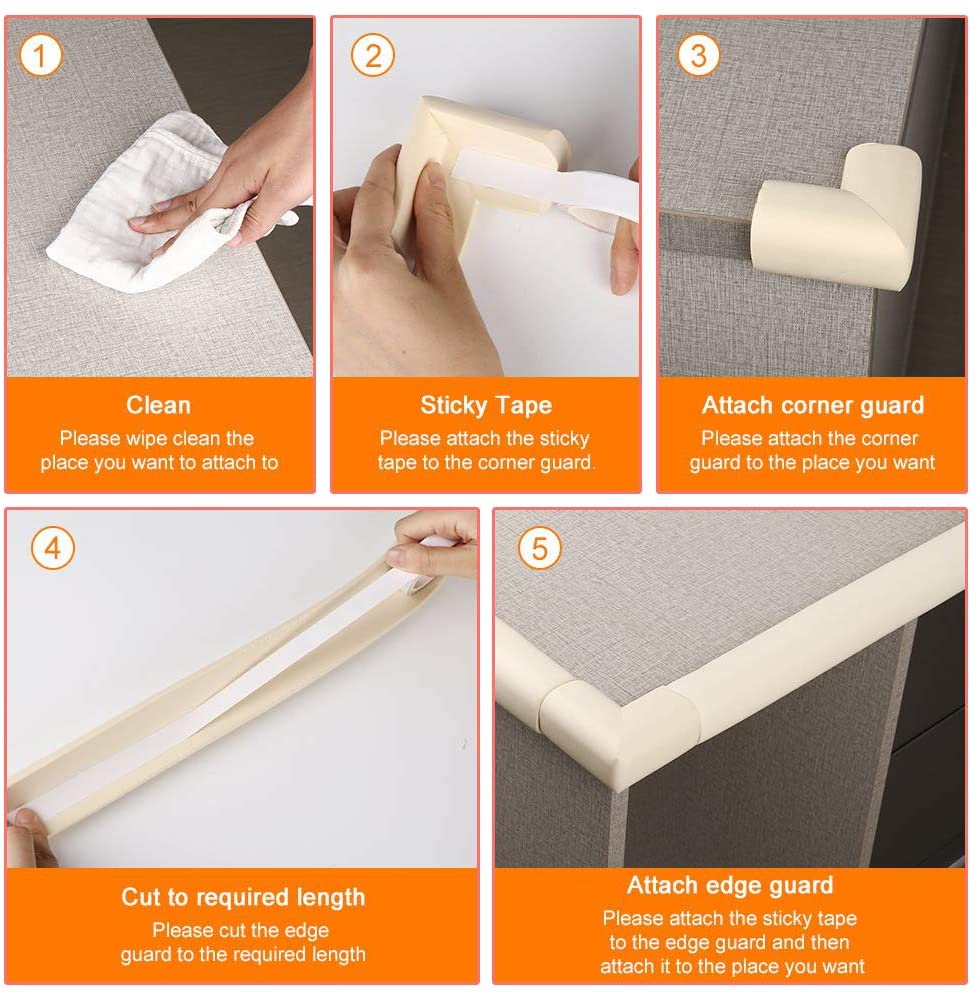 1

Clean

Please wipe clean the place you want to attach to

2

Sticky Tape

Please attach the sticky tape to the corner guard.

3

Attach corner guard

Please attach the corner guard to the place you want

4

Cut to required length

Please cut the edge guard to the required length

5

Attach edge guard

Please attach the sticky tape to the edge guard and then attach it to the place you want