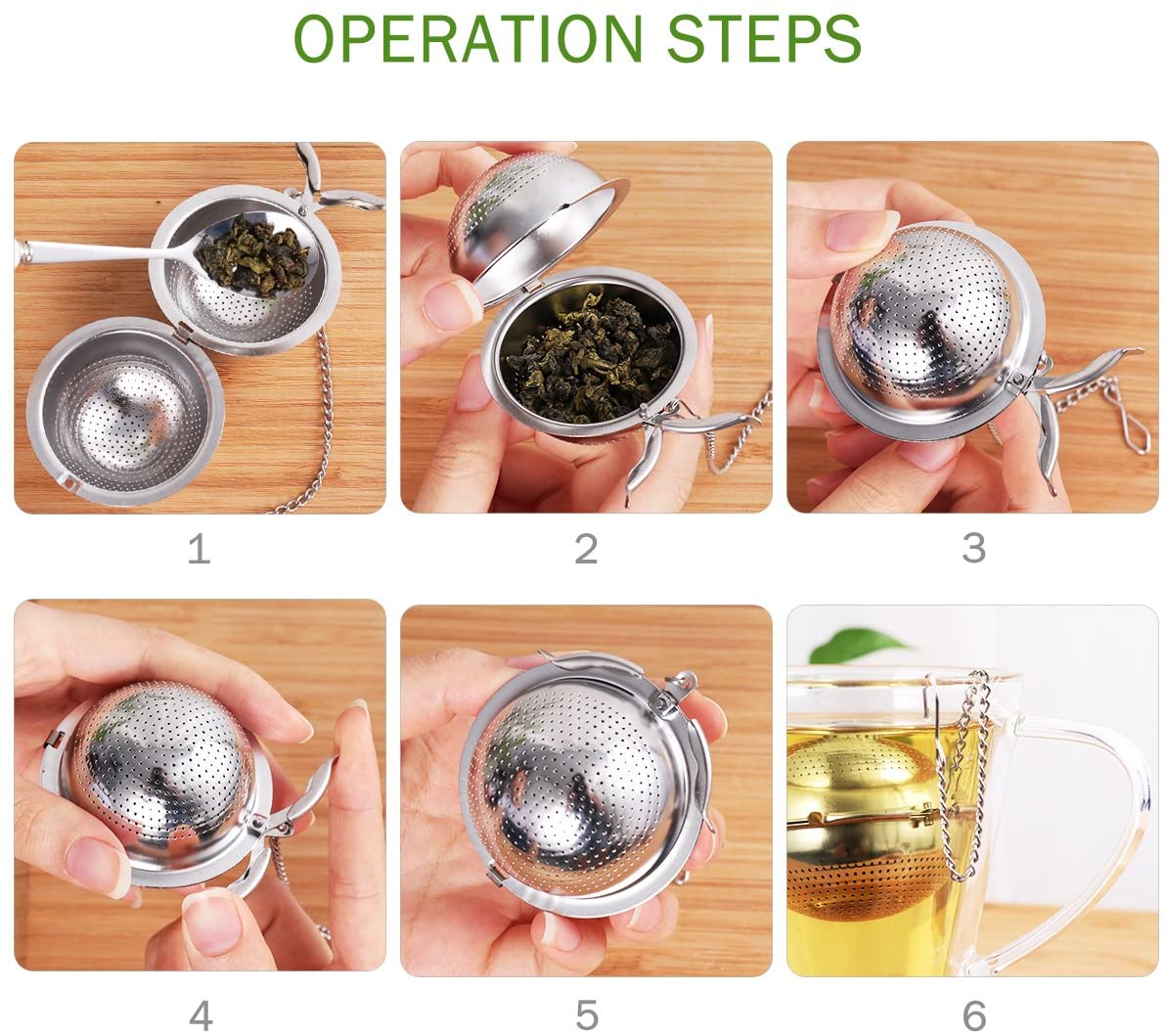 OPERATION STEPS

1

2

3

4

5

6