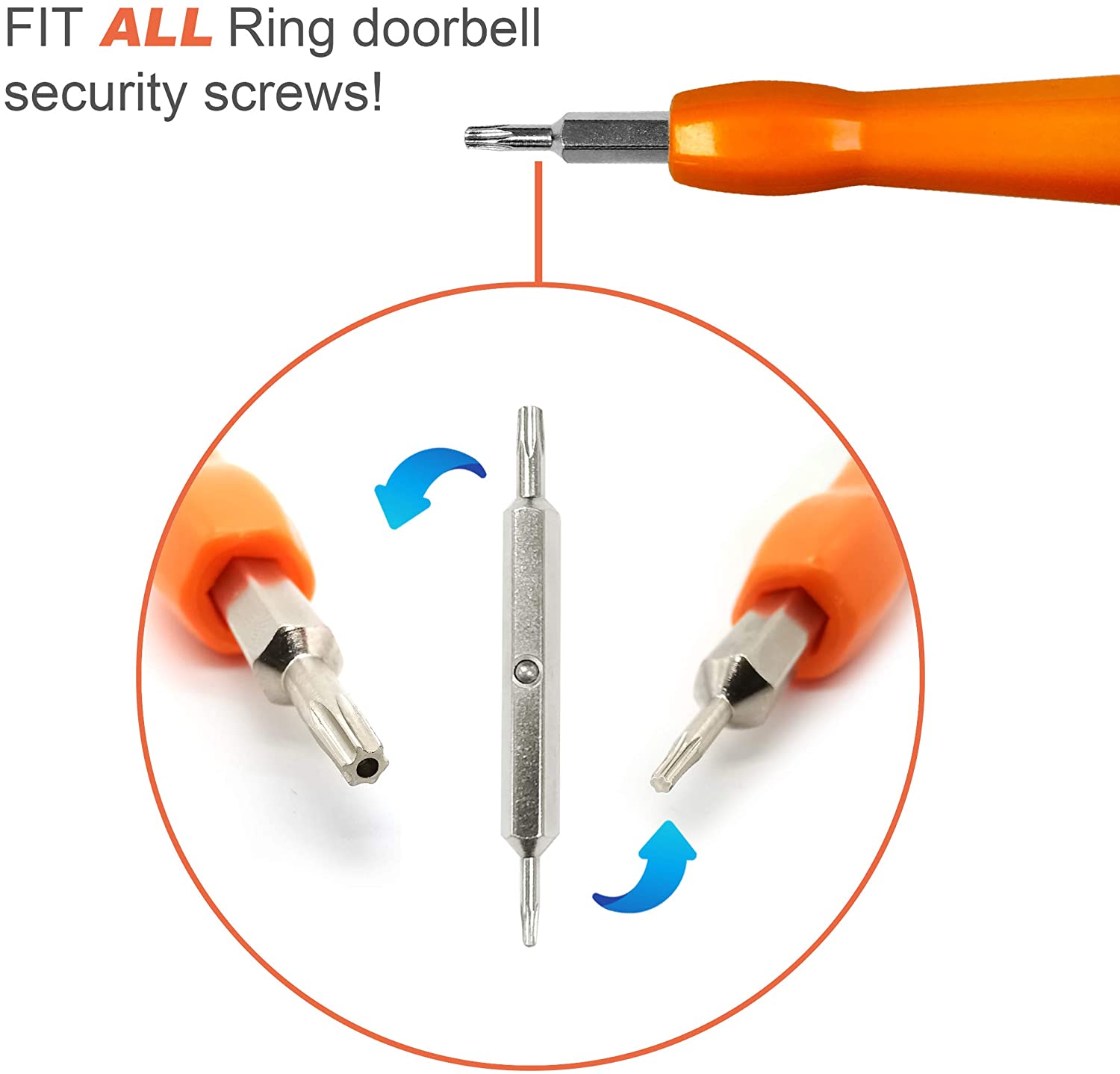 FIT ALL Ring doorbell security screws!