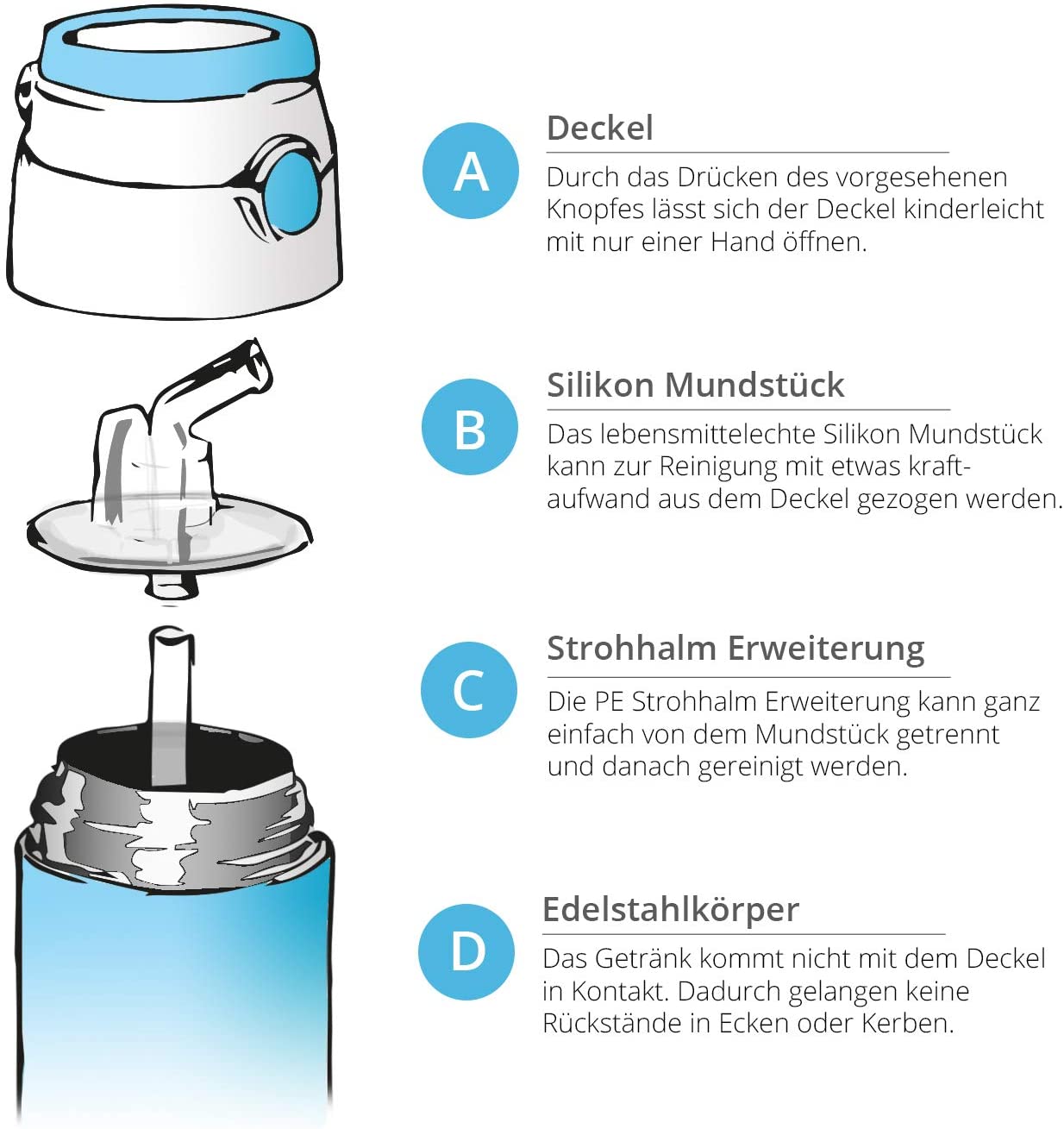 A

Deckel

Durch das Drücken des vorgesehenen Knopfes lässt sich der Deckel kinderleicht mit nur einer Hand öffnen.

B

Silikon Mundstück

Das lebensmittelechte Silikon Mundstück kann zur Reinigung mit etwas kraftaufwand aus dem Deckel gezogen werden.

C

Strohhalm Erweiterung

Die PE Strohhalm Erweiterung kann ganz einfach von dem Mundstück getrennt und danach gereinigt werden.

D

Edelstahlkörper

Das Getränk kommt nicht mit dem Deckel in Kontakt. Dadurch gelangen keine Rückstände in Ecken oder Kerben.