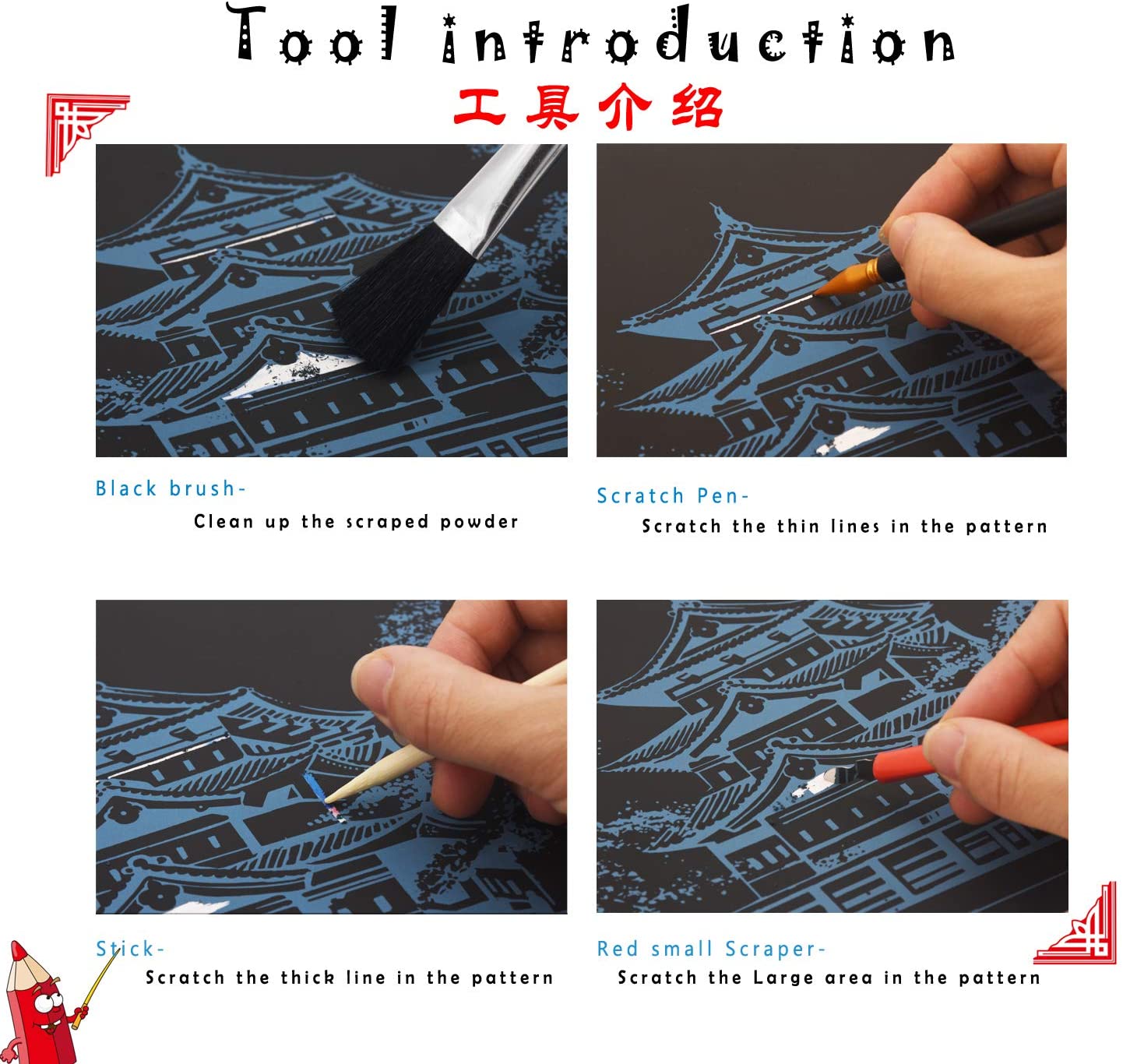 Tool introduction

工具介绍

Black brush-

Clean up the scraped powder

Scratch Pen-

Scratch the thin lines in the pattern

Stick-

Scratch the thick line in the pattern

Red small Scraper-

Scratch the Large area in the pattern