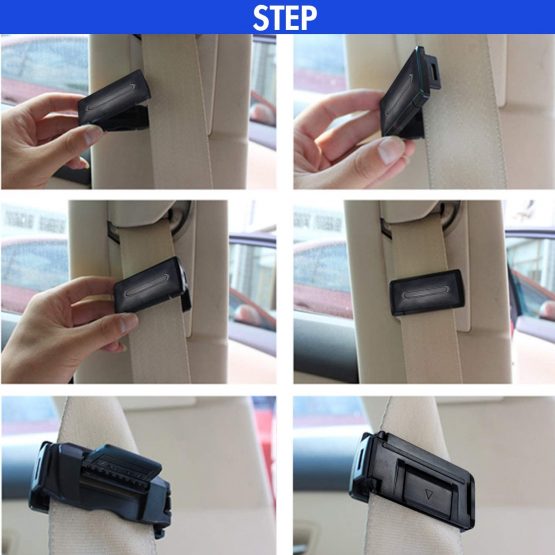 STEP