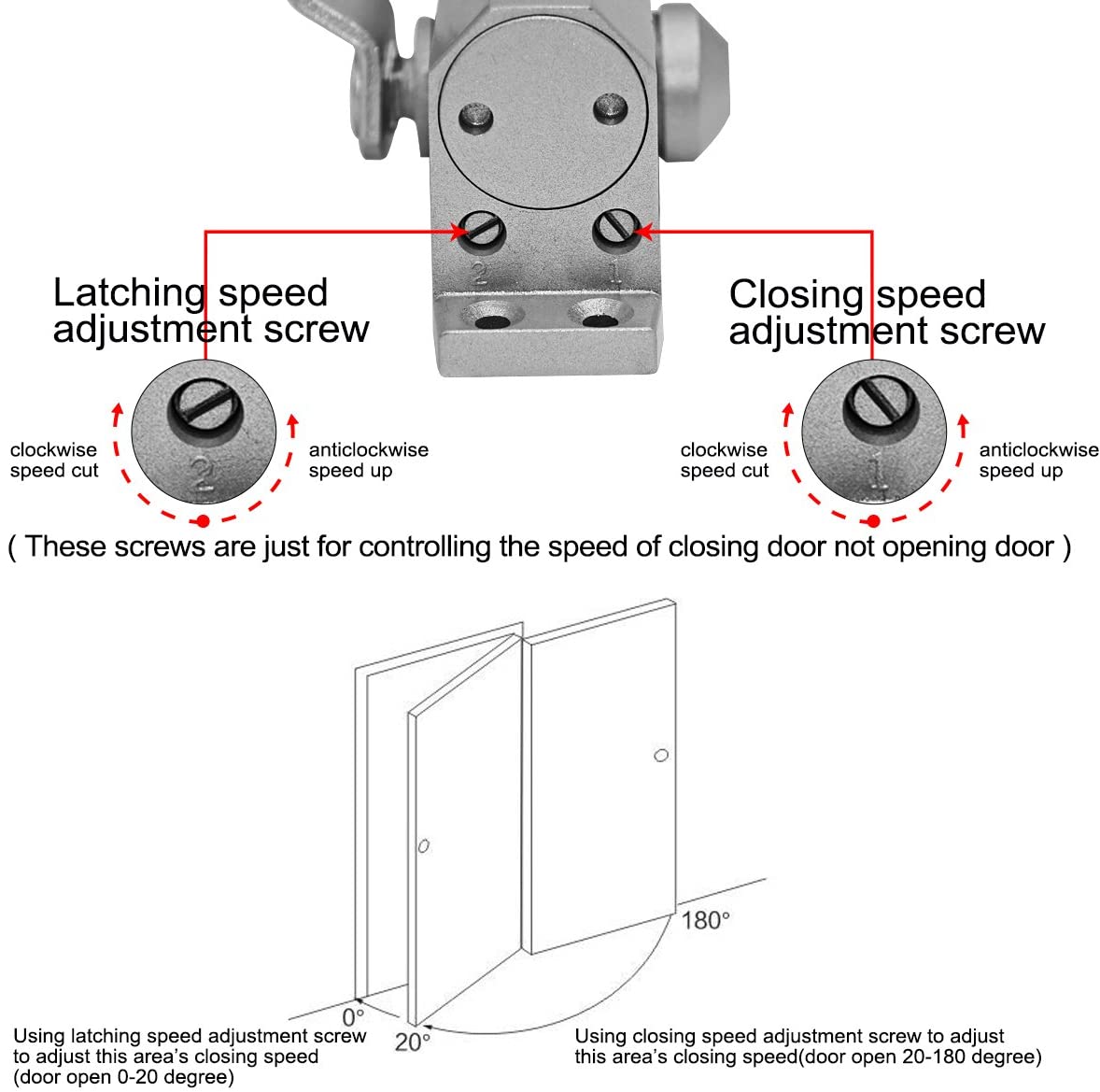 2 1

Latching speed adjustment screw

Closing speed adjustment screw

clockwise speed cut

2

anticlockwise speed up

clockwise speed cut

1

anticlockwise speed up

( These screws are just for controlling the speed of closing door not opening door )

180°

0°

20°

Using latching speed adjustment screw to adjust this area's closing speed (door open 0-20 degree)

Using closing speed adjustment screw to adjust this area's closing speed(door open 20-180 degree)