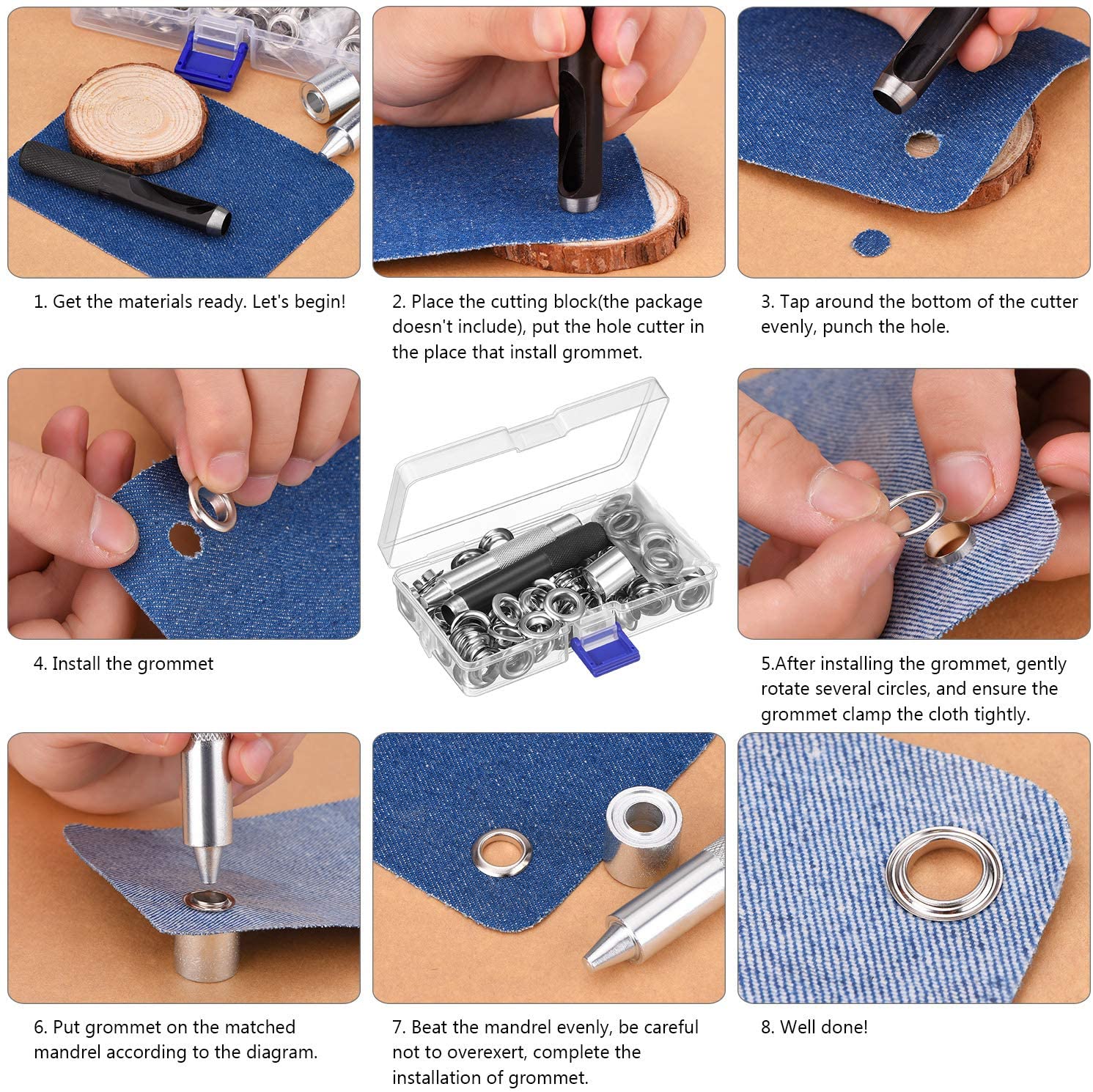 1. Get the materials ready. Let's begin!

2. Place the cutting block(the package doesn't include), put the hole cutter in the place that install grommet.

3. Tap around the bottom of the cutter evenly, punch the hole.

4. Install the grommet

5.After installing the grommet, gently rotate several circles, and ensure the grommet clamp the cloth tightly.

6. Put grommet on the matched mandrel according to the diagram.

7. Beat the mandrel evenly, be careful not to overexert, complete the installation of grommet.

8. Well done!