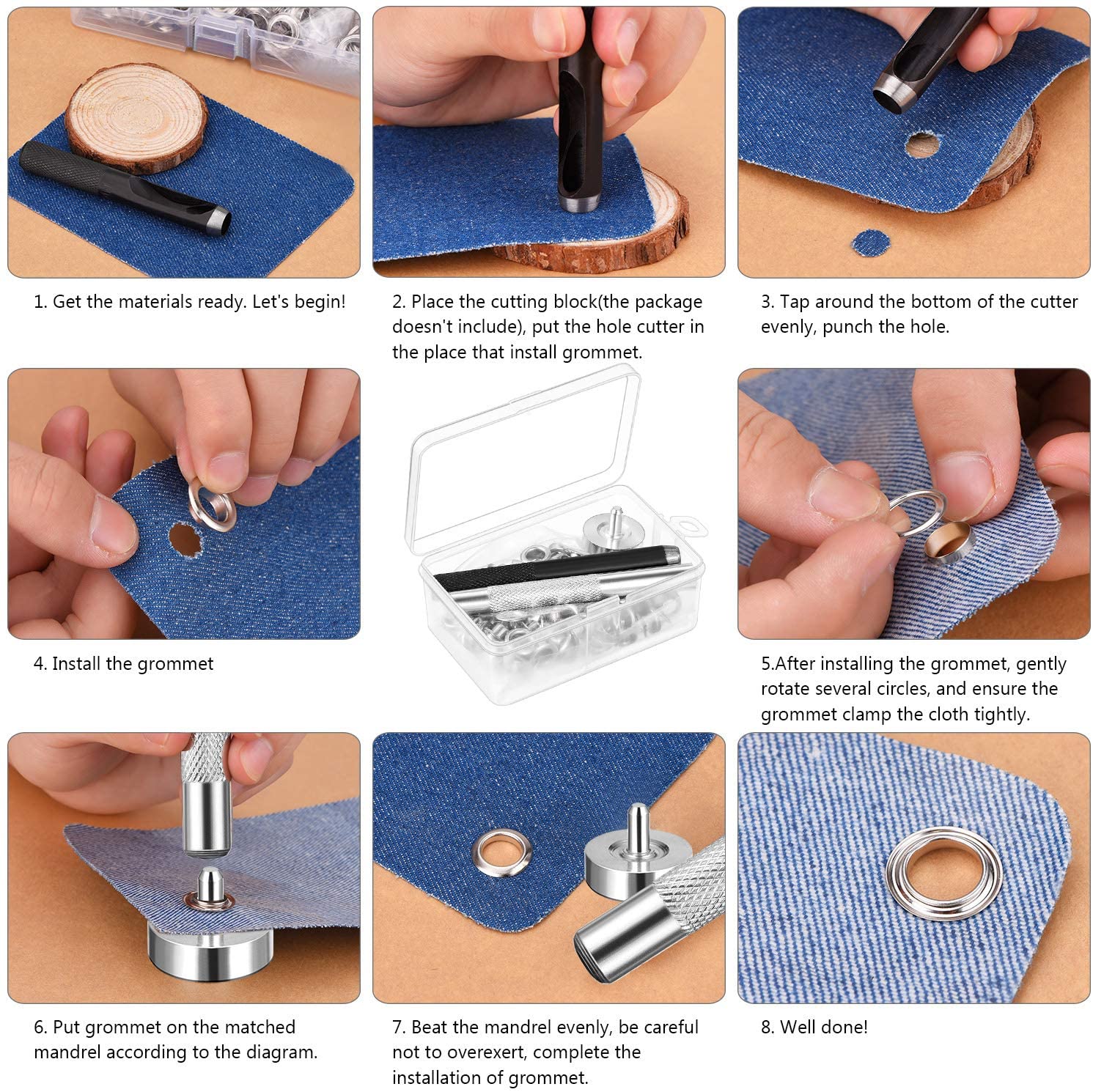 1. Get the materials ready. Let's begin!

2. Place the cutting block(the package doesn't include), put the hole cutter in the place that install grommet.

3. Tap around the bottom of the cutter evenly, punch the hole.

4. Install the grommet

5.After installing the grommet, gently rotate several circles, and ensure the grommet clamp the cloth tightly.

6. Put grommet on the matched mandrel according to the diagram.

7. Beat the mandrel evenly, be careful not to overexert, complete the installation of grommet.

8. Well done!