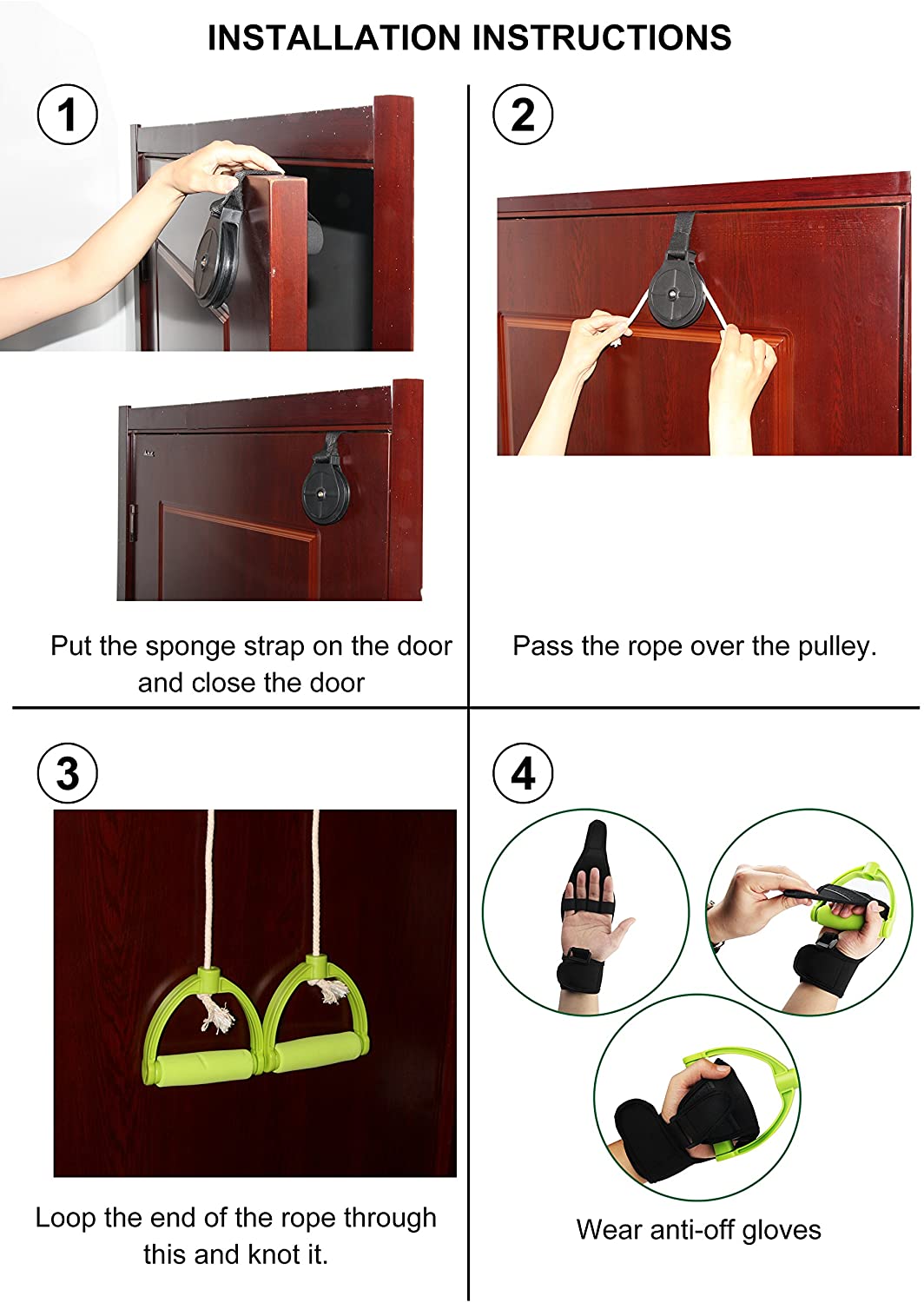 INSTALLATION INSTRUCTIONS

1

Put the sponge strap on the door and close the door

2

Pass the rope over the pulley.

3

Loop the end of the rope through this and knot it.

4

Wear anti-off gloves