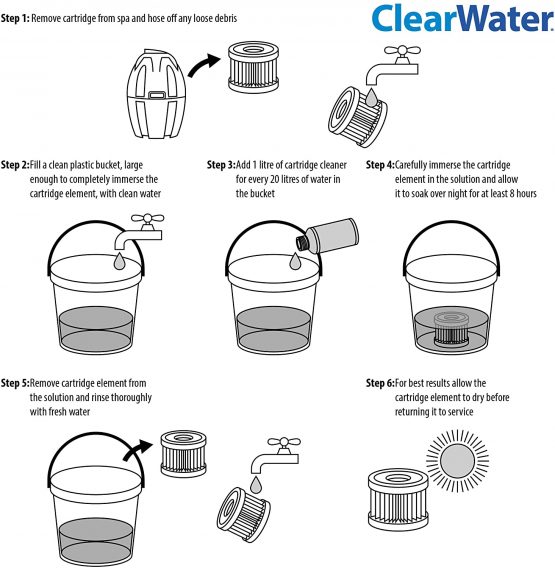 Step 1: Remove cartridge from spa and hose off any loose debris

ClearWater.

Step 2: Fill a clean plastic bucket, large enough to completely immerse the cartridge element, with clean water

Step 3: Add 1 litre of cartridge cleaner for every 20 litres of water in the bucket

Step 4: Carefully immerse the cartridge element in the solution and allow it to soak over night for at least 8 hours

Step 5: Remove cartridge element from the solution and rinse thoroughly with fresh water

Step 6: For best results allow the cartridge element to dry before returning it to service