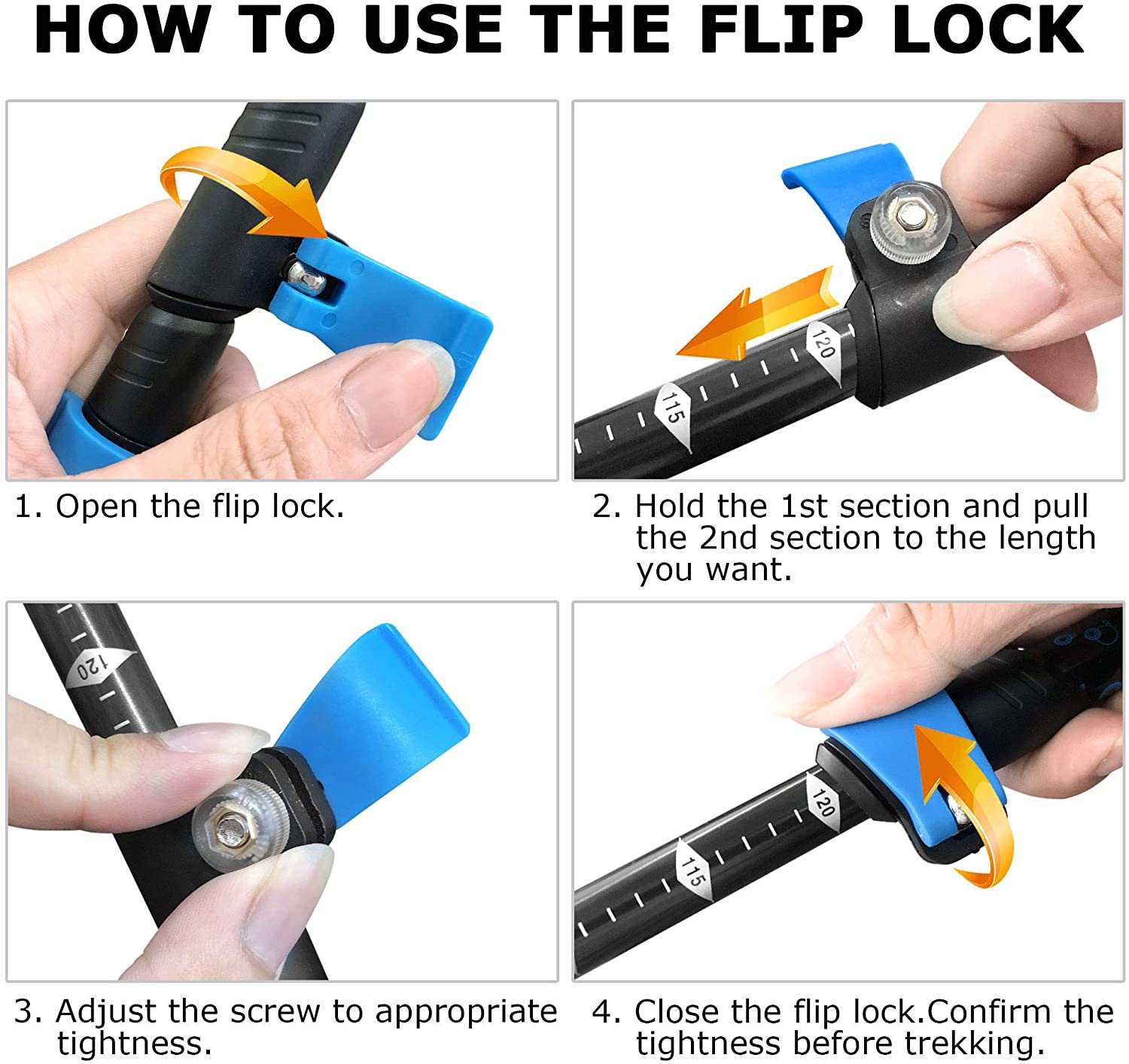 HOW TO USE THE FLIP LOCK

120

115

1. Open the flip lock.

2. Hold the 1st section and pull the 2nd section to the length you want.

120

120

115

3. Adjust the screw to appropriate tightness.

4. Close the flip lock.Confirm the tightness before trekking.