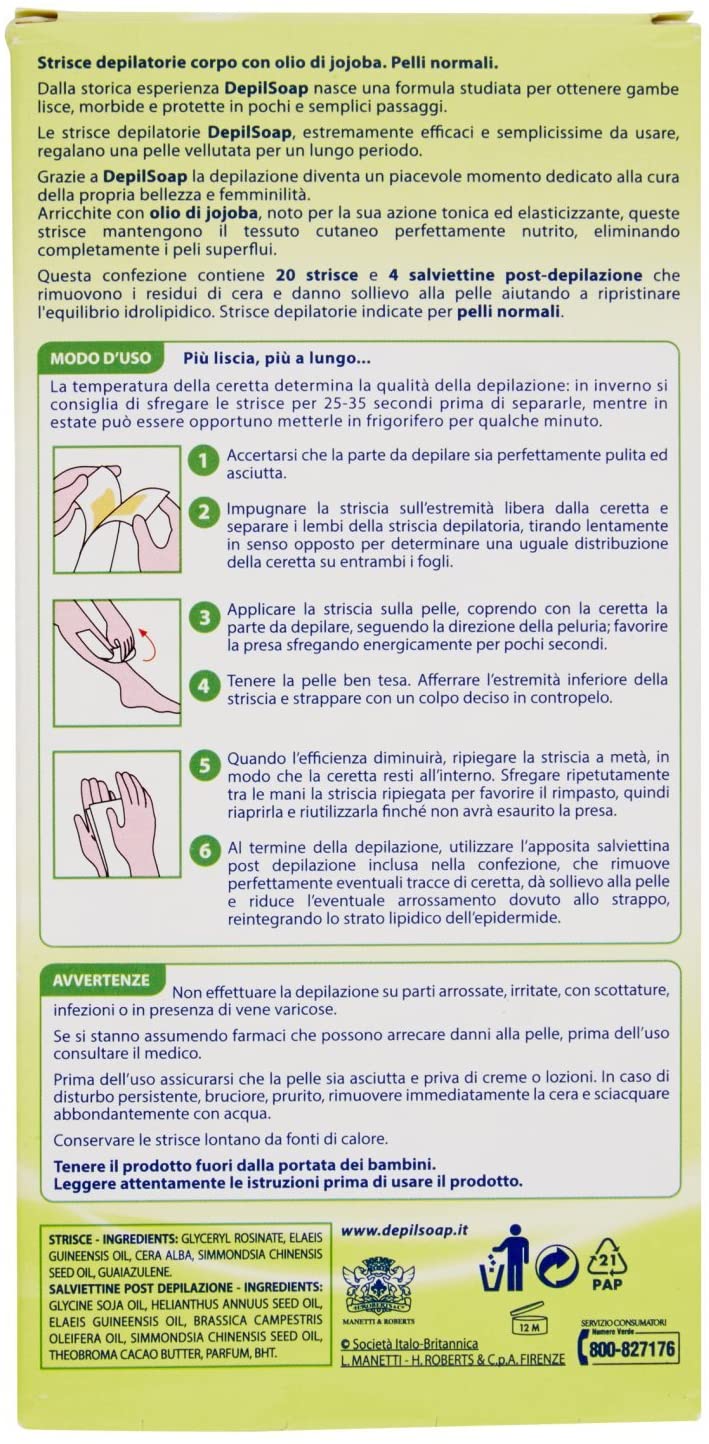 Strisce depilatorie corpo con olio di jojoba. Pelli normali.

Dalla storica esperienza DepilSoap nasce una formula studiata per ottenere gambe lisce, morbide e protette in pochi e semplici passaggi.

Le strisce depilatorie DepilSoap, estremamente efficaci e semplicissime da usare, regalano una pelle vellutata per un lungo periodo.

Grazie a DepilSoap la depilazione diventa un piacevole momento dedicato alla cura della propria bellezza e femminilità.
Arricchite con olio di jojoba, noto per la sua azione tonica ed elasticizzante, queste strisce mantengono il tessuto cutaneo perfettamente nutrito, eliminando completamente i peli superflui.

Questa confezione contiene 20 strisce e 4 salviettine post-depilazione che rimuovono i residui di cera e danno sollievo alla pelle aiutando a ripristinare l'equilibrio idrolipidico. Strisce depilatorie indicate per pelli normali.

MODO D'USO Più liscia, più a lungo...

La temperatura della ceretta determina la qualità della depilazione: in inverno si consiglia di sfregare le strisce per 25-35 secondi prima di separarle, mentre in estate può essere opportuno metterle in frigorifero per qualche minuto.

1 Accertarsi che la parte da depilare sia perfettamente pulita ed asciutta.

2 Impugnare la striscia sull'estremità libera dalla ceretta e separare i lembi della striscia depilatoria, tirando lentamente in senso opposto per determinare una uguale distribuzione della ceretta su entrambi i fogli.

3 Applicare la striscia sulla pelle, coprendo con la ceretta la parte da depilare, seguendo la direzione della peluria; favorire la presa sfregando energicamente per pochi secondi.

4 Tenere la pelle ben tesa. Afferrare l'estremità inferiore della striscia e strappare con un colpo deciso in contropelo.

5 Quando l'efficienza diminuirà, ripiegare la striscia a metà, in modo che la ceretta resti all'interno. Sfregare ripetutamente tra le mani la striscia ripiegata per favorire il rimpasto, quindi riaprirla e riutilizzarla finché non avrà esaurito la presa.

6 Al termine della depilazione, utilizzare l'apposita salviettina post depilazione inclusa nella confezione, che rimuove perfettamente eventuali tracce di ceretta, dà sollievo alla pelle e riduce l'eventuale arrossamento dovuto allo strappo, reintegrando lo strato lipidico dell'epidermide.

AVVERTENZE Non effettuare la depilazione su parti arrossate, irritate, con scottature, infezioni o in presenza di vene varicose.

Se si stanno assumendo farmaci che possono arrecare danni alla pelle, prima dell'uso consultare il medico.

Prima dell'uso assicurarsi che la pelle sia asciutta e priva di creme o lozioni. In caso di disturbo persistente, bruciore, prurito, rimuovere immediatamente la cera e sciacquare abbondantemente con acqua.

Conservare le strisce lontano da fonti di calore.

Tenere il prodotto fuori dalla portata dei bambini.
Leggere attentamente le istruzioni prima di usare il prodotto.

STRISCE - INGREDIENTS: GLYCERYL ROSINATE, ELAEIS GUINEENSIS OIL, CERA ALBA, SIMMONDSIA CHINENSIS SEED OIL, GUAIAZULENE.
SALVIETTINE POST DEPILAZIONE - INGREDIENTS: GLYCINE SOJA OIL, HELIANTHUS ANNUUS SEED OIL, ELAEIS GUINEENSIS OIL, BRASSICA CAMPESTRIS OLEIFERA OIL, SIMMONDSIA CHINENSIS SEED OIL, THEOBROMA CACAO BUTTER, PARFUM, BHT.

www.depilsoap.it

MANETTI & ROBERTS

© Società Italo-Britannica
L. MANETTI - H. ROBERTS & C.p.A. FIRENZE

21 PAP

12 M

SERVIZIO CONSUMATORI
Numero Verde
800-827176