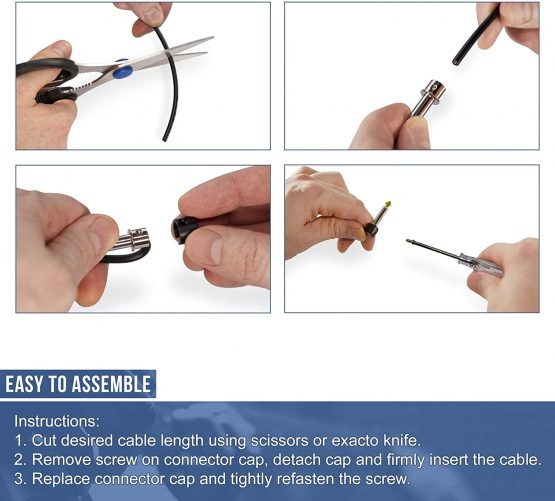 EASY TO ASSEMBLE

Instructions:
1. Cut desired cable length using scissors or exacto knife.
2. Remove screw on connector cap, detach cap and firmly insert the cable.
3. Replace connector cap and tightly refasten the screw.