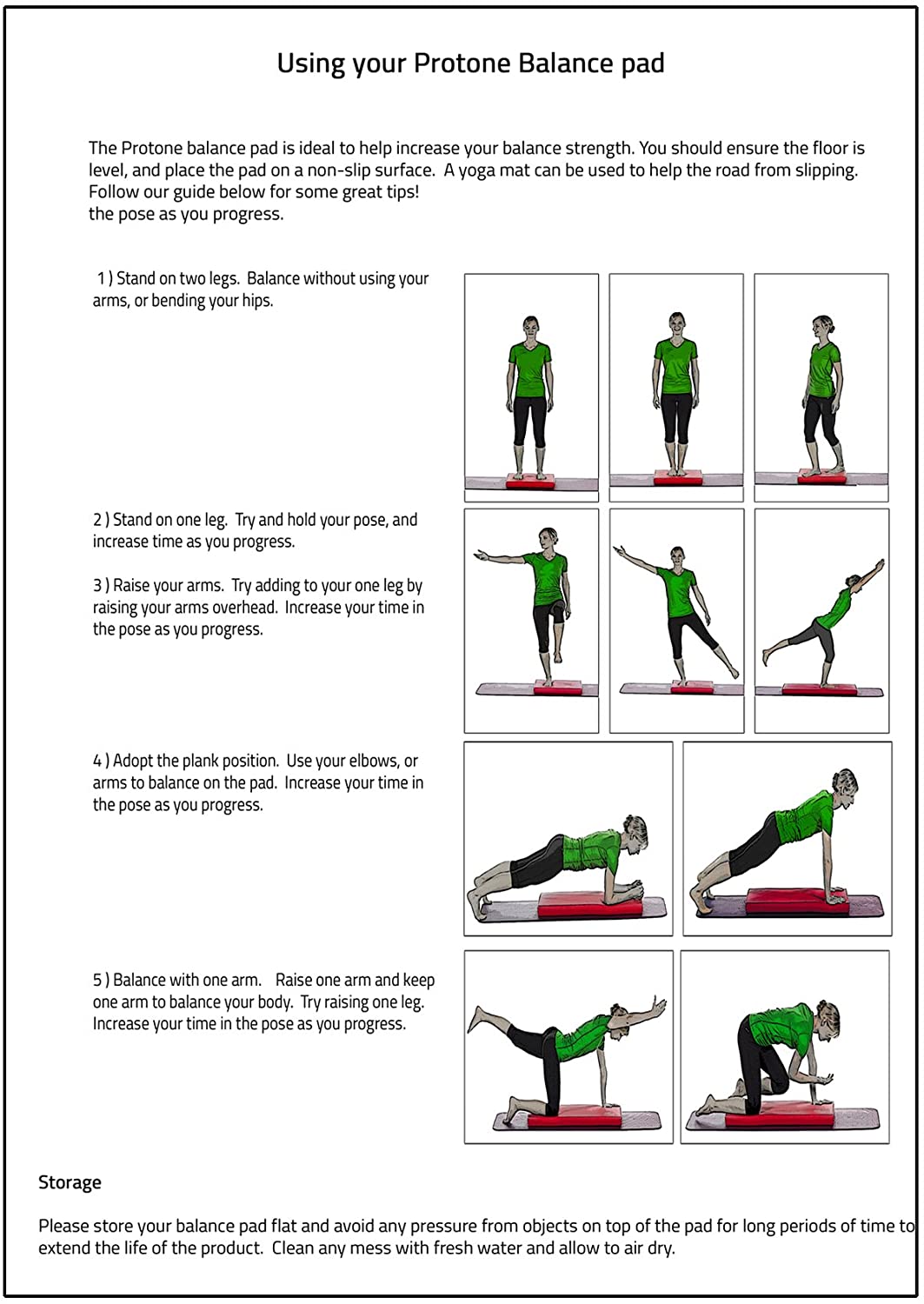 Using your Protone Balance pad

The Protone balance pad is ideal to help increase your balance strength. You should ensure the floor is level, and place the pad on a non-slip surface. A yoga mat can be used to help the road from slipping. Follow our guide below for some great tips!
the pose as you progress.

1 ) Stand on two legs. Balance without using your arms, or bending your hips.

2 ) Stand on one leg. Try and hold your pose, and increase time as you progress.

3 ) Raise your arms. Try adding to your one leg by raising your arms overhead. Increase your time in the pose as you progress.

4 ) Adopt the plank position. Use your elbows, or arms to balance on the pad. Increase your time in the pose as you progress.

5 ) Balance with one arm. Raise one arm and keep one arm to balance your body. Try raising one leg. Increase your time in the pose as you progress.

Storage

Please store your balance pad flat and avoid any pressure from objects on top of the pad for long periods of time to extend the life of the product. Clean any mess with fresh water and allow to air dry.