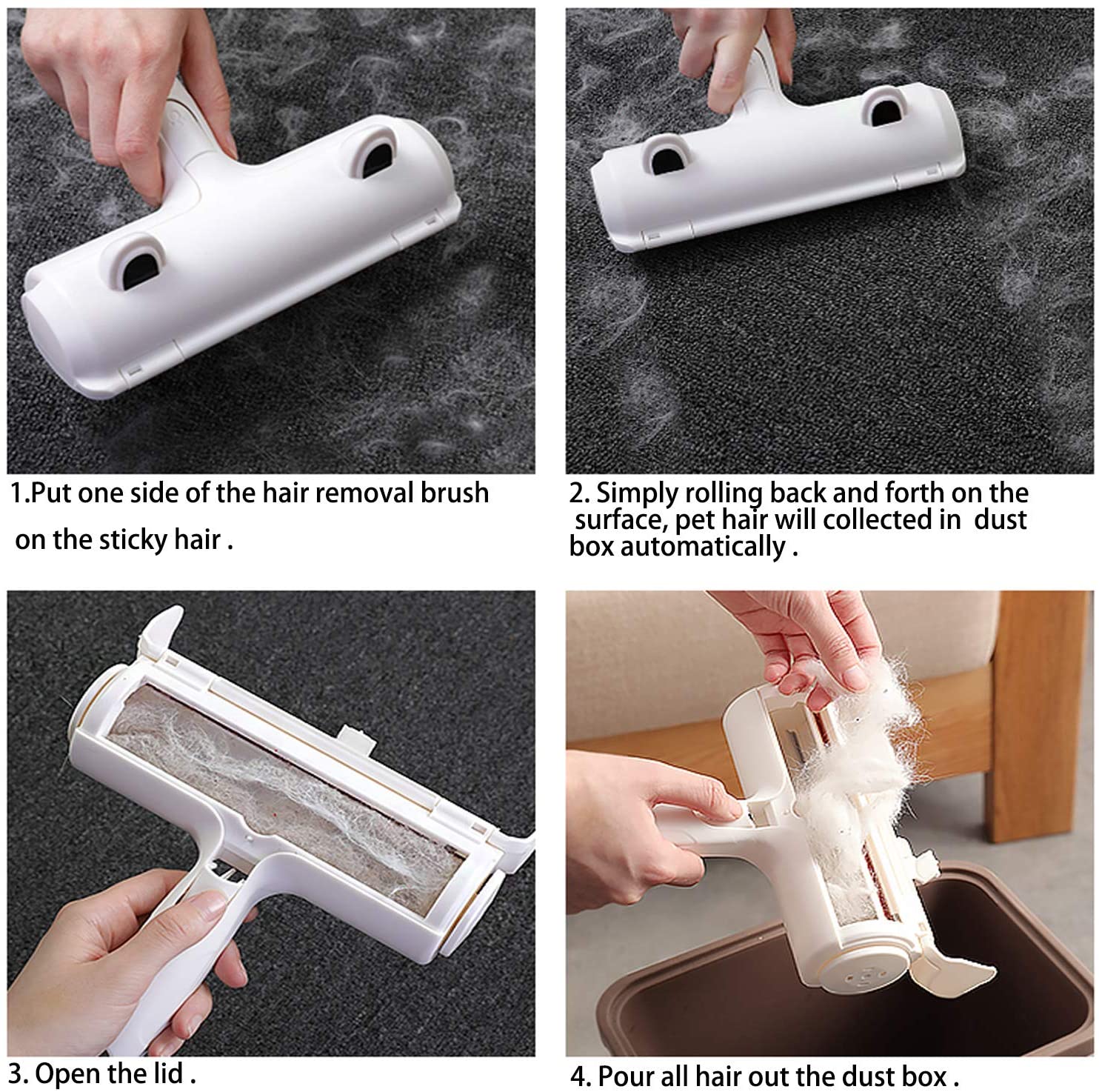 1.Put one side of the hair removal brush on the sticky hair .

2. Simply rolling back and forth on the surface, pet hair will collected in dust box automatically .

3. Open the lid .

4. Pour all hair out the dust box .