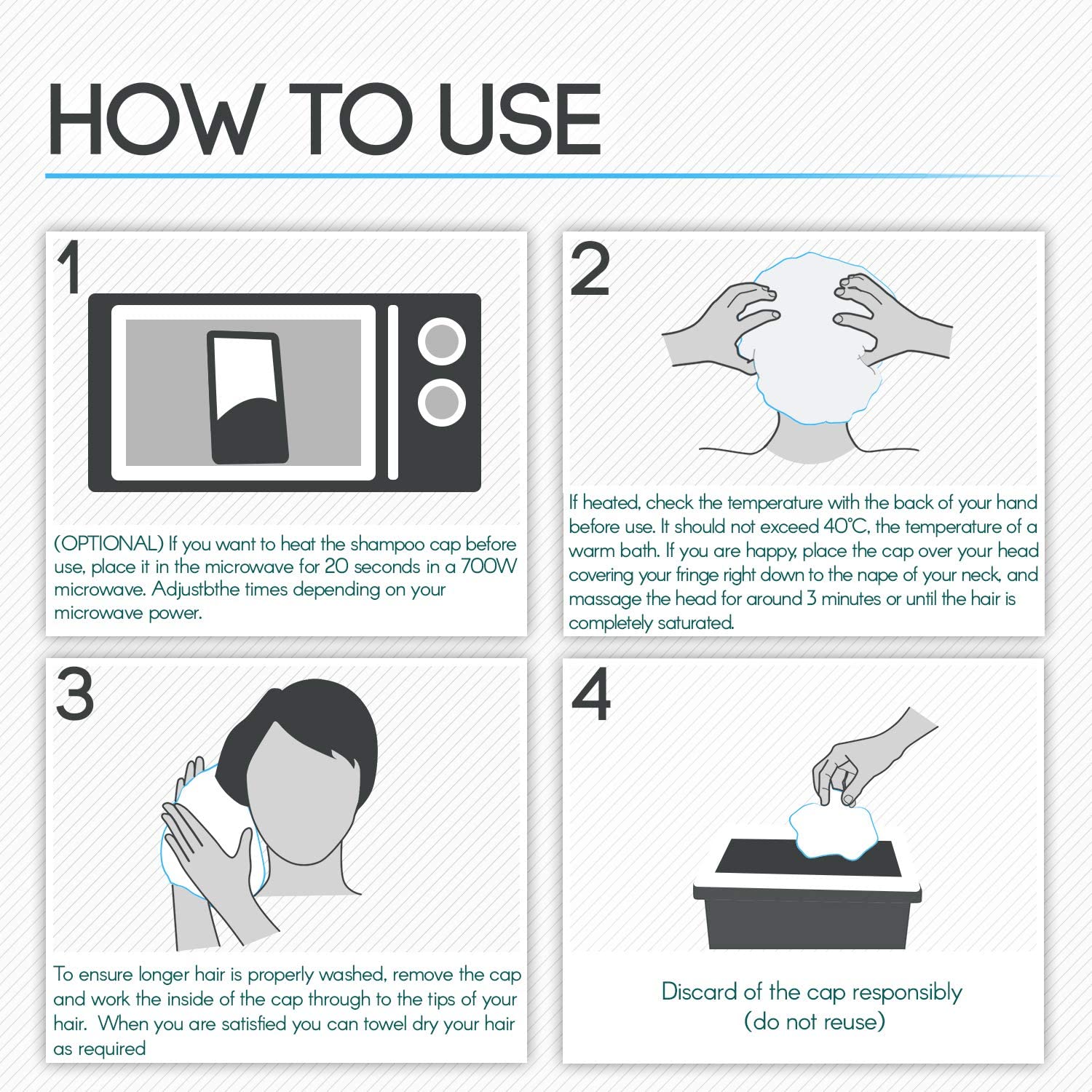 HOW TO USE

1

(OPTIONAL) If you want to heat the shampoo cap before use, place it in the microwave for 20 seconds in a 700W microwave. Adjustbthe times depending on your microwave power.

2

If heated, check the temperature with the back of your hand before use. It should not exceed 40°C, the temperature of a warm bath. If you are happy, place the cap over your head covering your fringe right down to the nape of your neck, and massage the head for around 3 minutes or until the hair is completely saturated.

3

To ensure longer hair is properly washed, remove the cap and work the inside of the cap through to the tips of your hair. When you are satisfied you can towel dry your hair as required

4

Discard of the cap responsibly
(do not reuse)