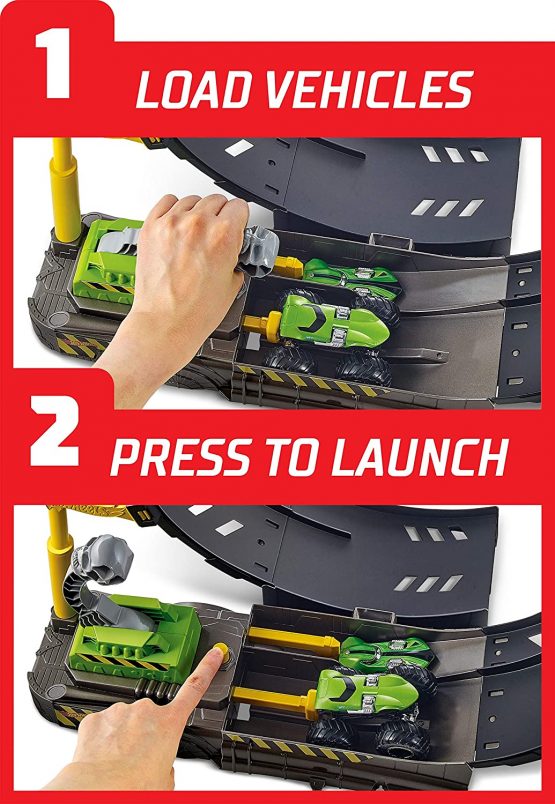 1 LOAD VEHICLES

2 PRESS TO LAUNCH