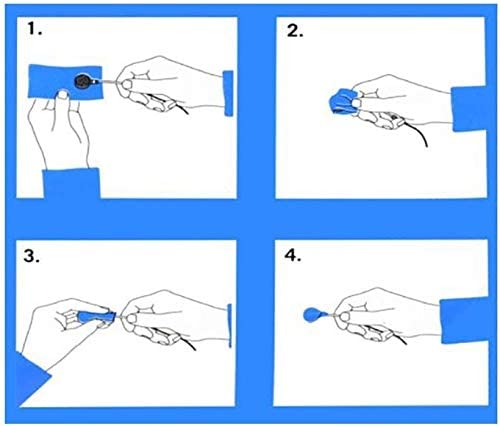 1.

2.

3.

4.