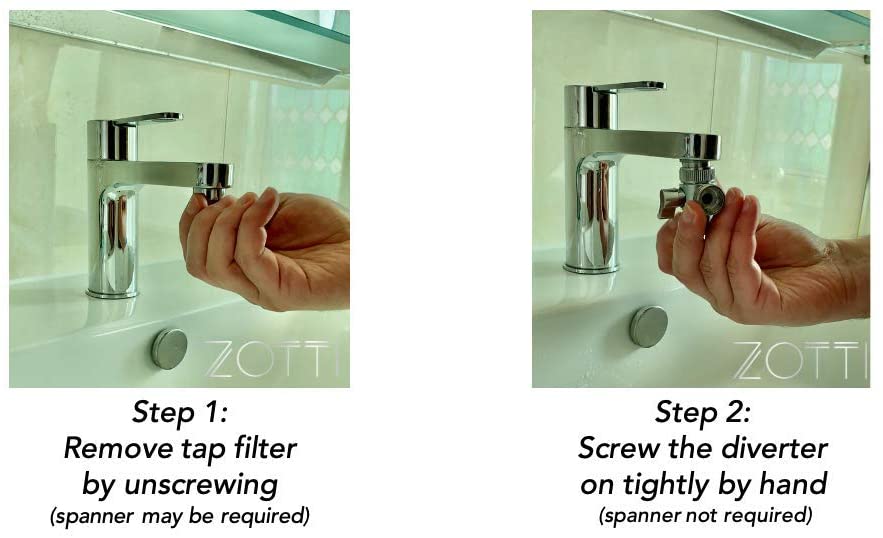 ZOTTI

Step 1:
Remove tap filter by unscrewing
(spanner may be required)

ZOTTI

Step 2:
Screw the diverter on tightly by hand
(spanner not required)