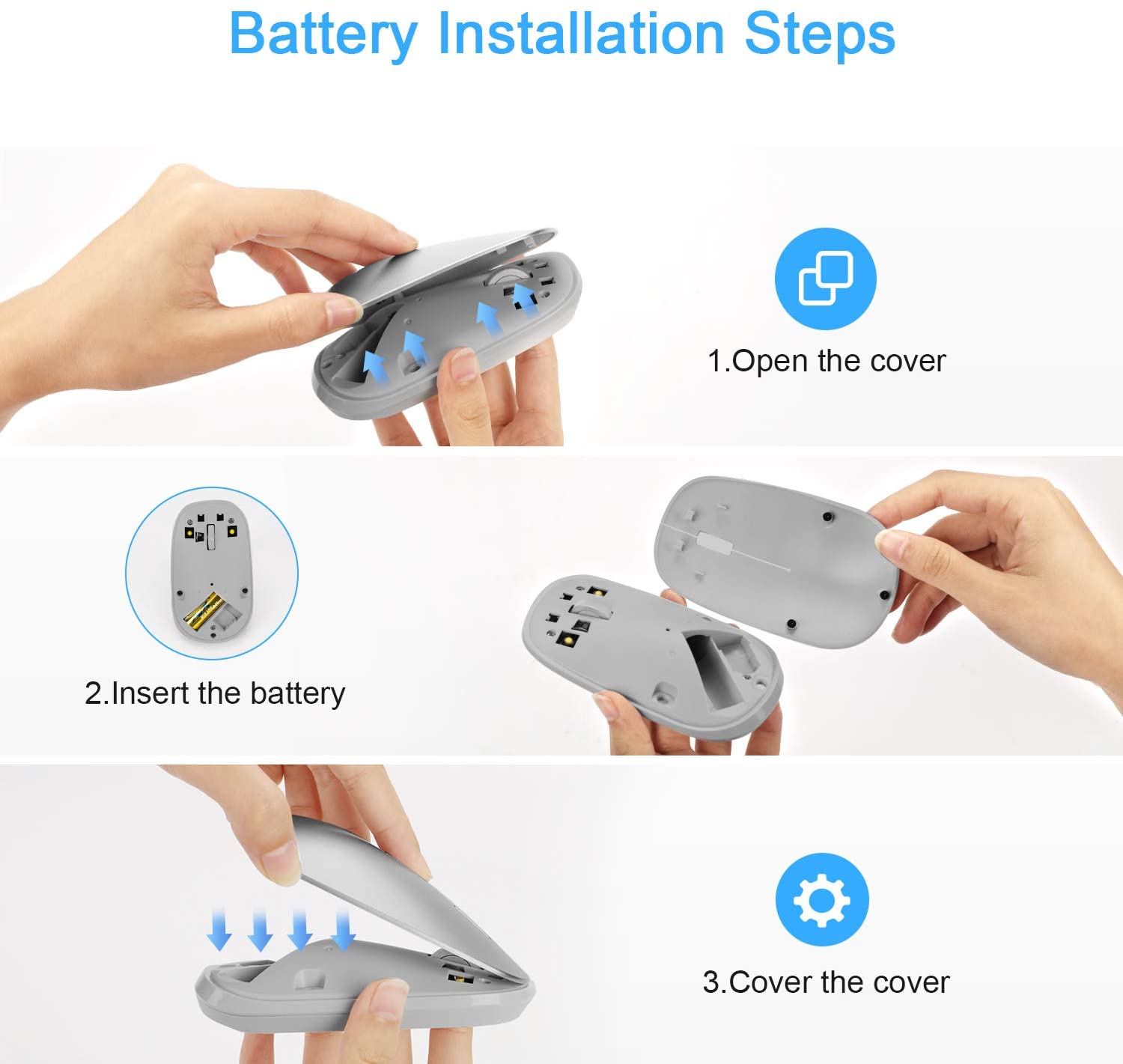 Battery Installation Steps

1.Open the cover

2.Insert the battery

3.Cover the cover