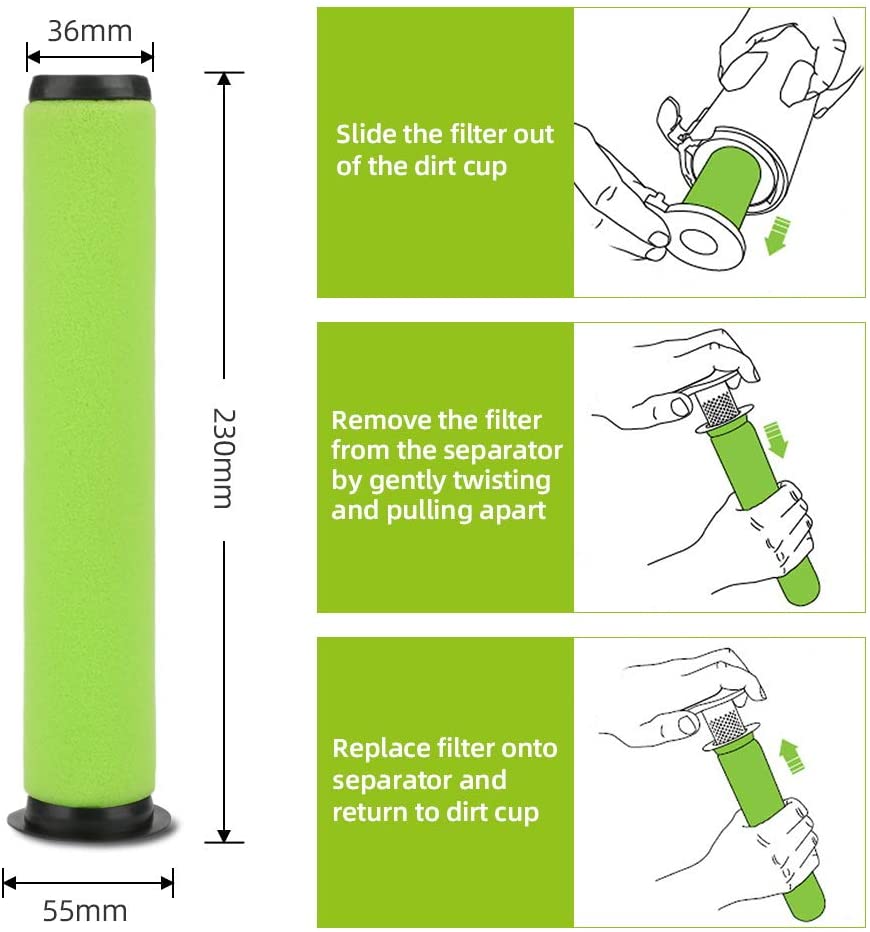 36mm

230mm

55mm

Slide the filter out of the dirt cup

Remove the filter from the separator by gently twisting and pulling apart

Replace filter onto separator and return to dirt cup