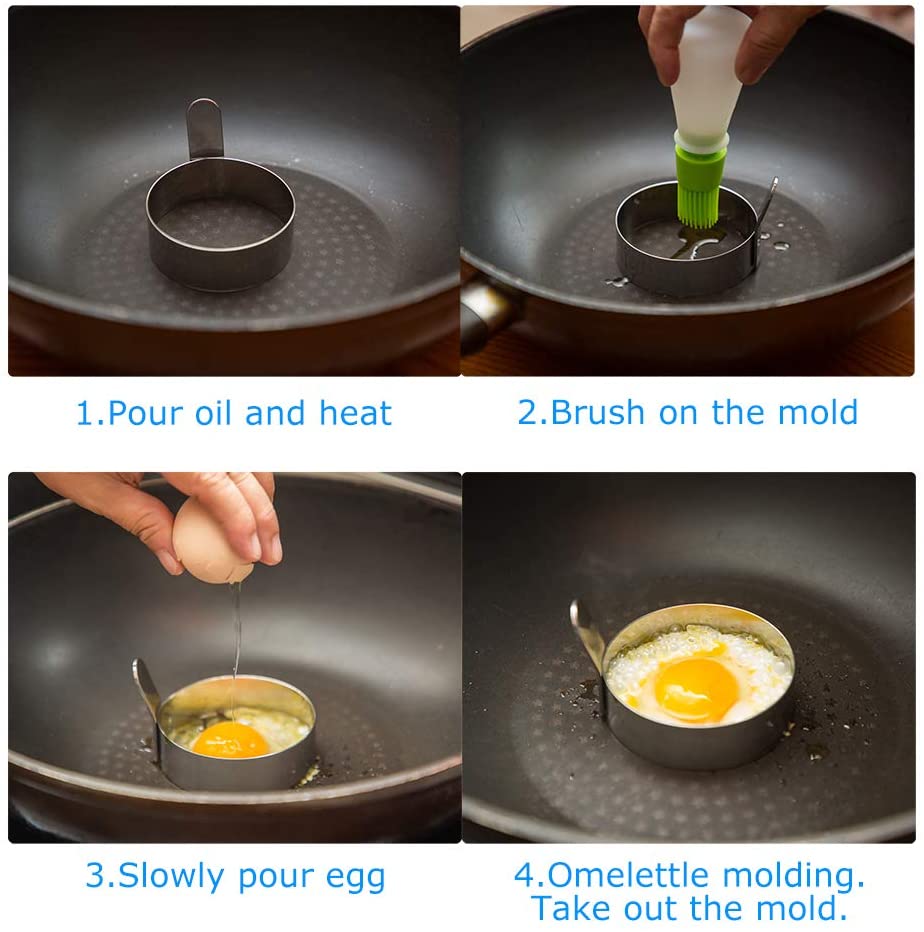 1.Pour oil and heat

2.Brush on the mold

3.Slowly pour egg

4.Omelettle molding. Take out the mold.