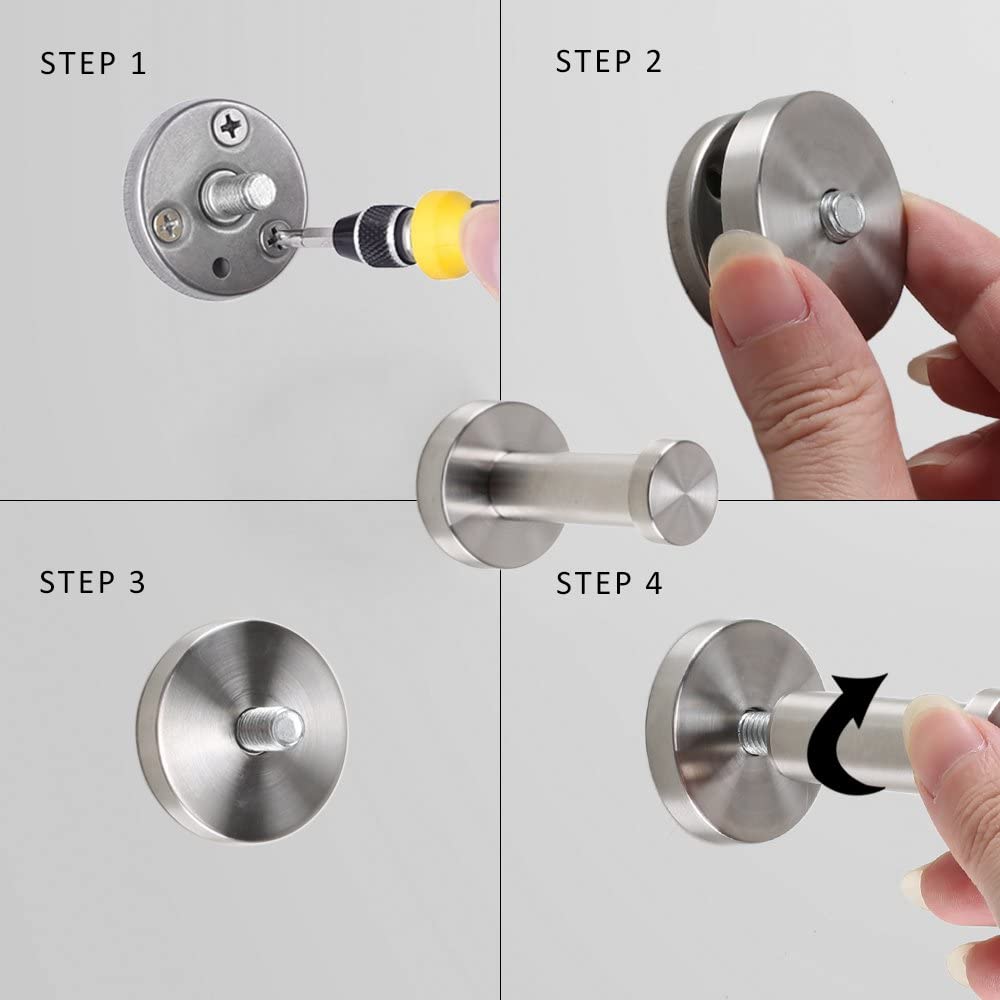 STEP 1

STEP 2

STEP 3

STEP 4