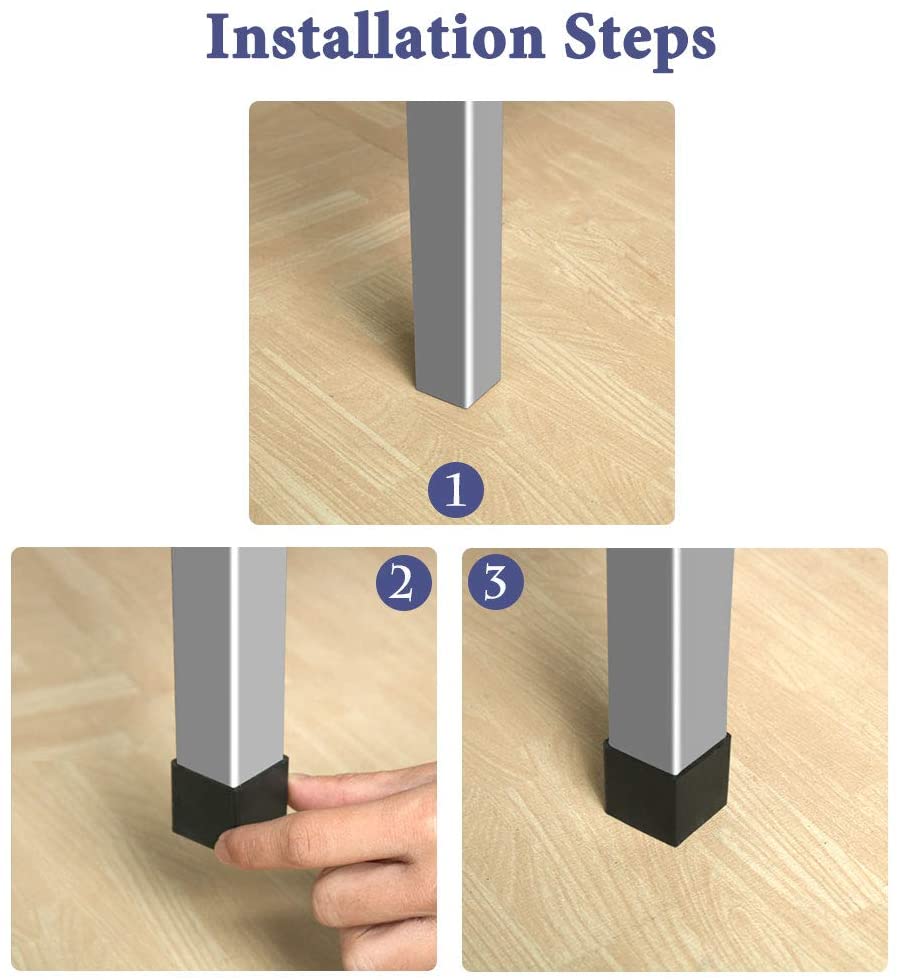 Installation Steps

1

2

3