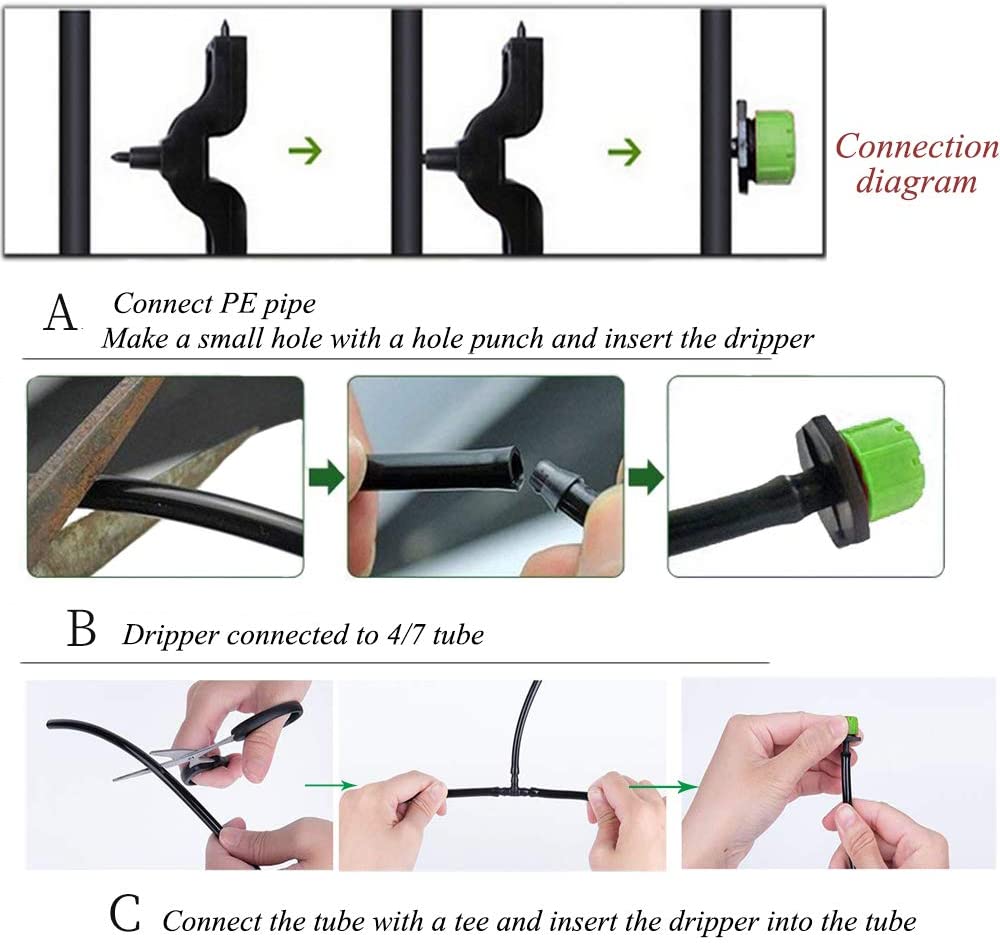 Connection diagram

A Connect PE pipe
Make a small hole with a hole punch and insert the dripper

B Dripper connected to 4/7 tube

C Connect the tube with a tee and insert the dripper into the tube