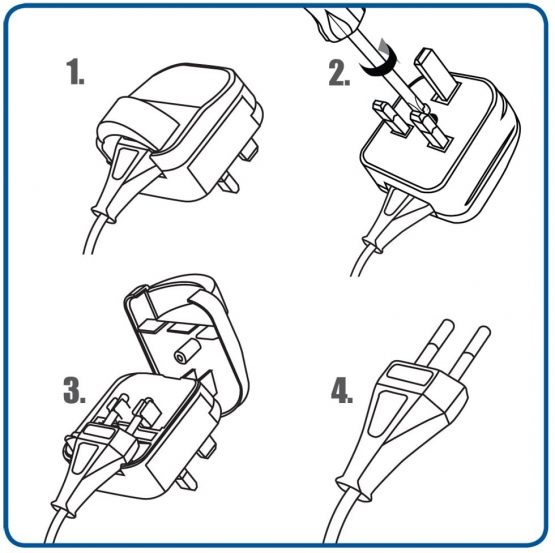 1.

2.

3.

4.