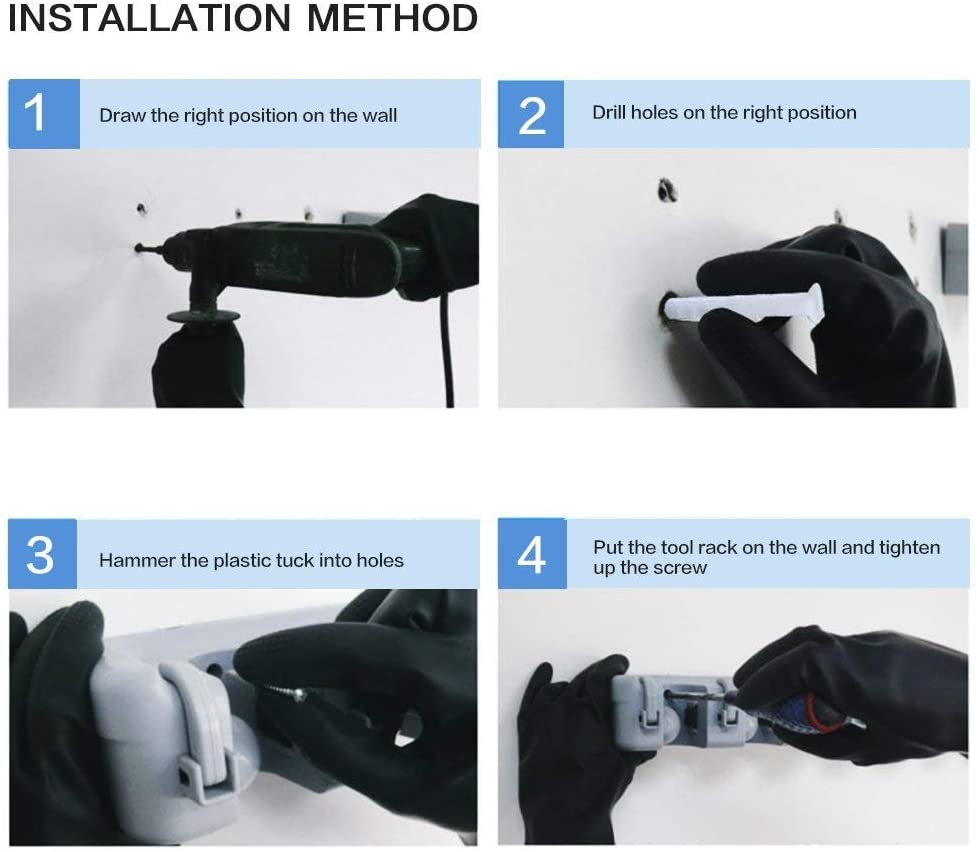 INSTALLATION METHOD

1 Draw the right position on the wall

2 Drill holes on the right position

3 Hammer the plastic tuck into holes

4 Put the tool rack on the wall and tighten up the screw