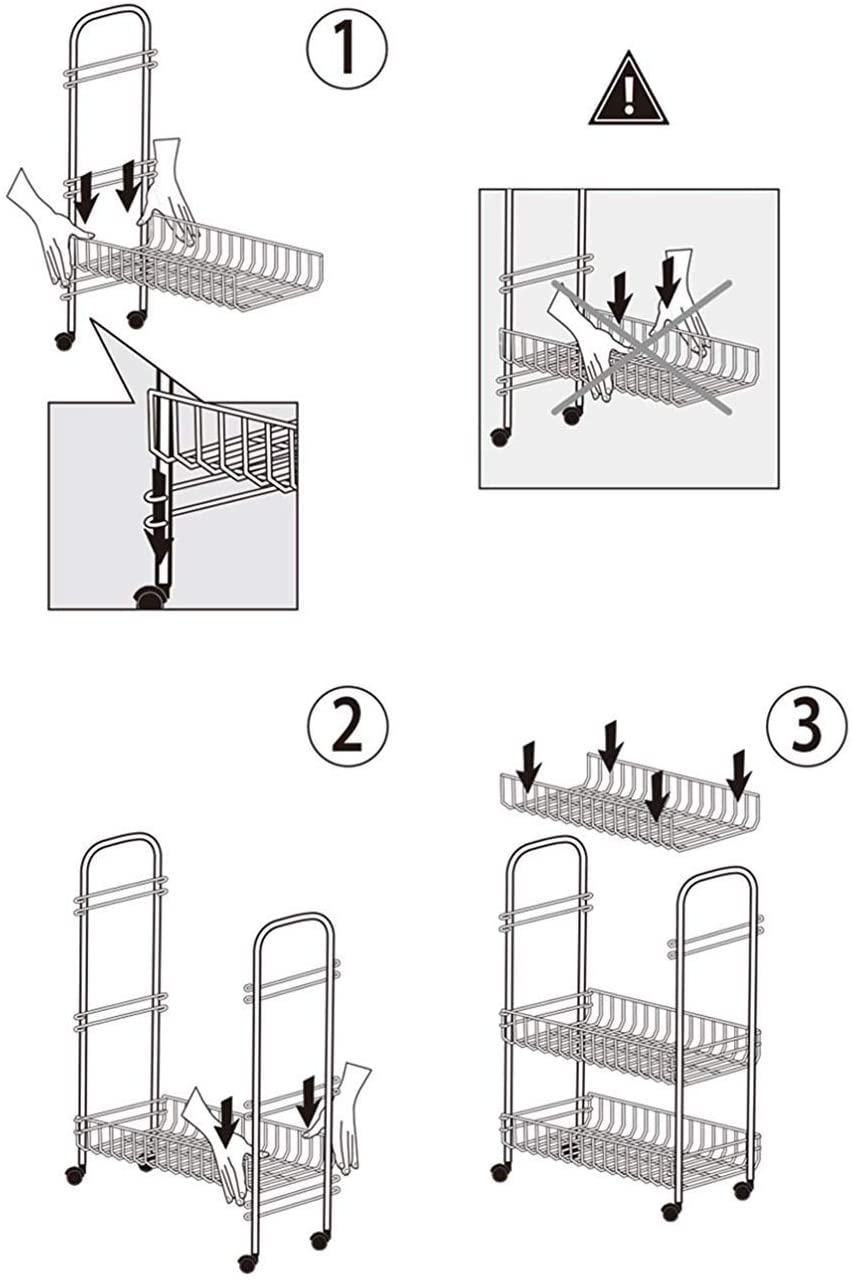 1

!

2

3