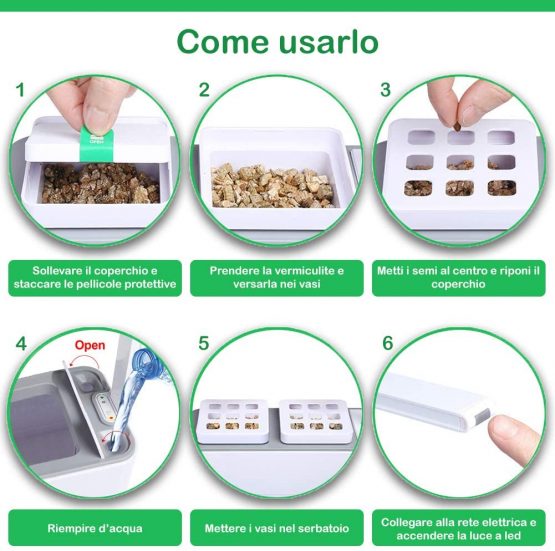 Come usarlo

1

OPEN

Sollevare il coperchio e staccare le pellicole protettive

2

Prendere la vermiculite e versarla nei vasi

3

Metti i semi al centro e riponi il coperchio

4

Open

Riempire d'acqua

5

Mettere i vasi nel serbatoio

6

Collegare alla rete elettrica e accendere la luce a led