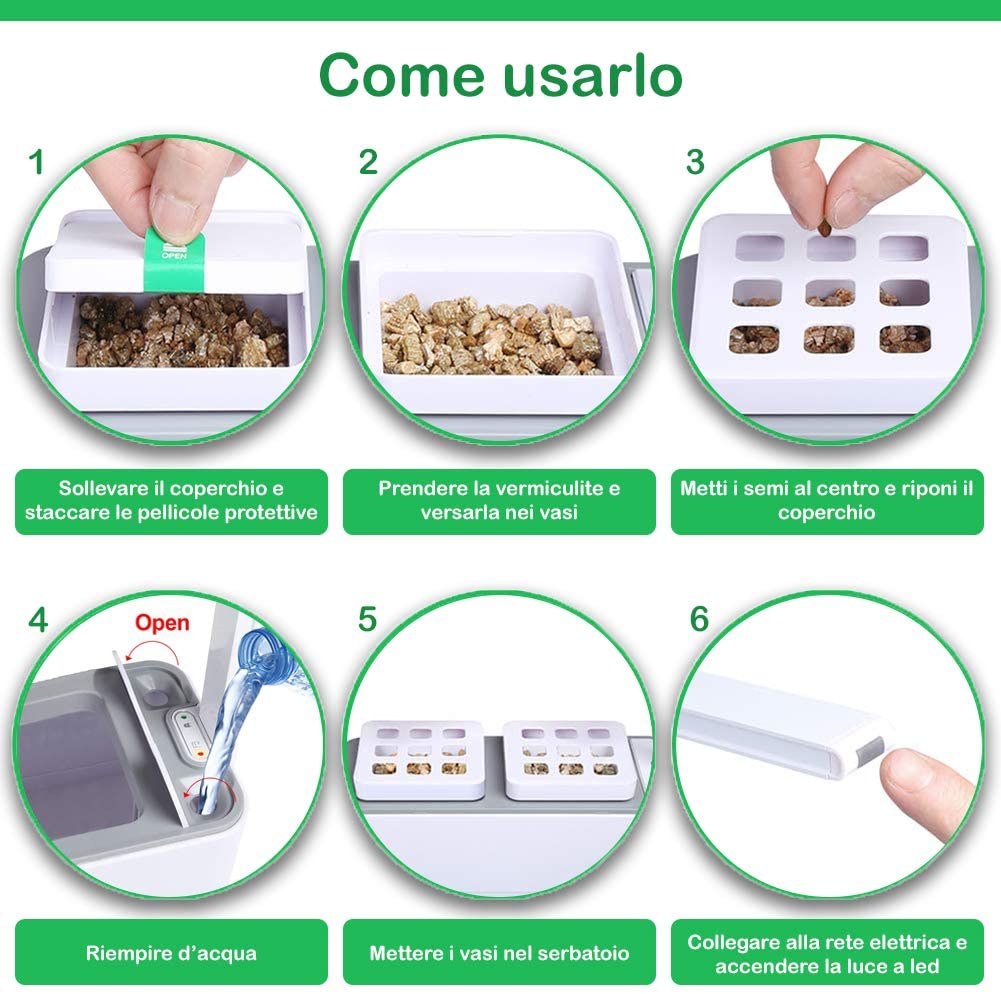 Come usarlo

1

OPEN

Sollevare il coperchio e staccare le pellicole protettive

2

Prendere la vermiculite e versarla nei vasi

3

Metti i semi al centro e riponi il coperchio

4

Open

Riempire d'acqua

5

Mettere i vasi nel serbatoio

6

Collegare alla rete elettrica e accendere la luce a led