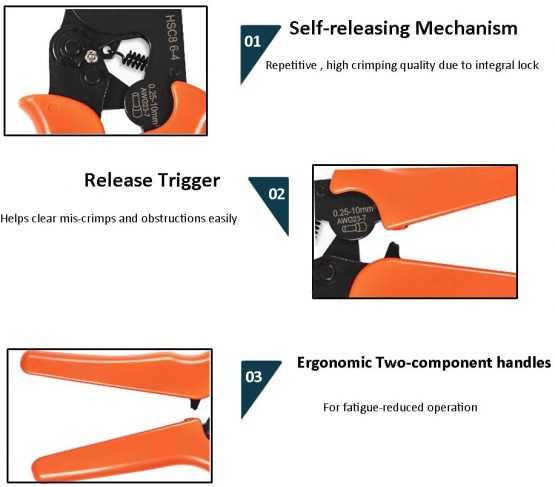 HSC8 6-4

0.25-10mm²
AWG23-7

01

Self-releasing Mechanism

Repetitive , high crimping quality due to integral lock

Release Trigger

Helps clear mis-crimps and obstructions easily

02

0.25-10mm²
AWG23-7

03

Ergonomic Two-component handles

For fatigue-reduced operation