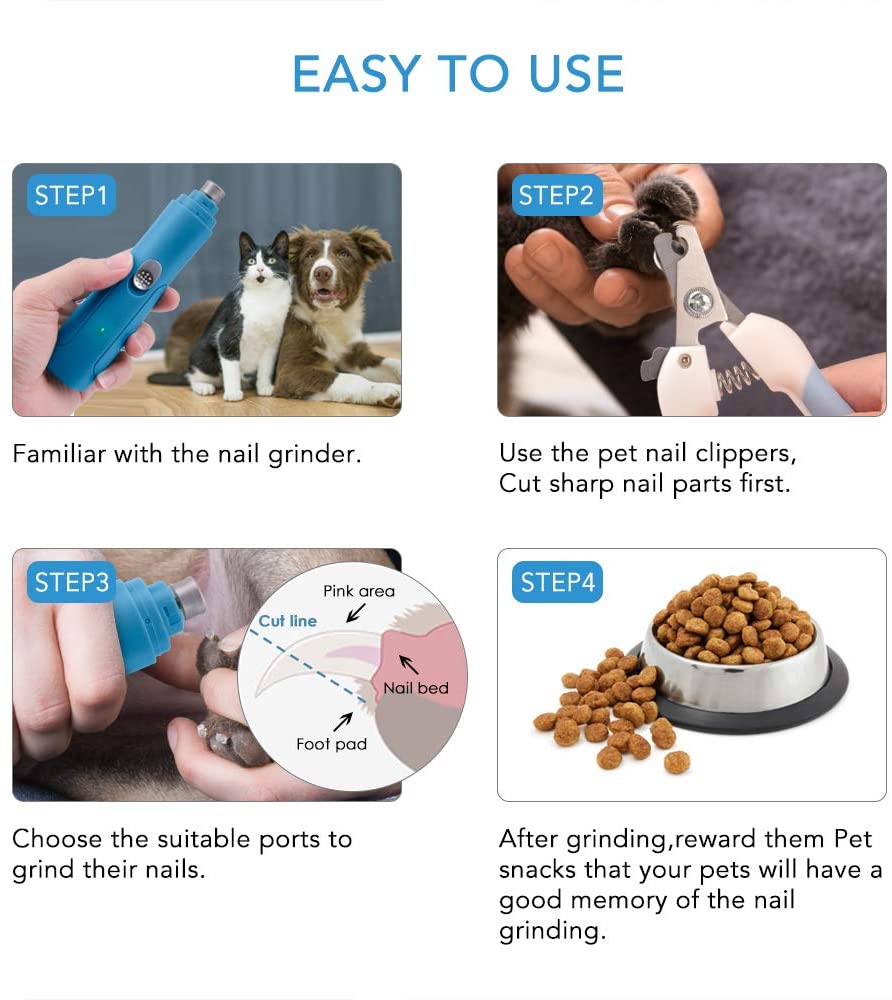 EASY TO USE

STEP1

Familiar with the nail grinder.

STEP2

Use the pet nail clippers, Cut sharp nail parts first.

STEP3

Pink area

Cut line

Nail bed

Foot pad

Choose the suitable ports to grind their nails.

STEP4

After grinding,reward them Pet snacks that your pets will have a good memory of the nail grinding.