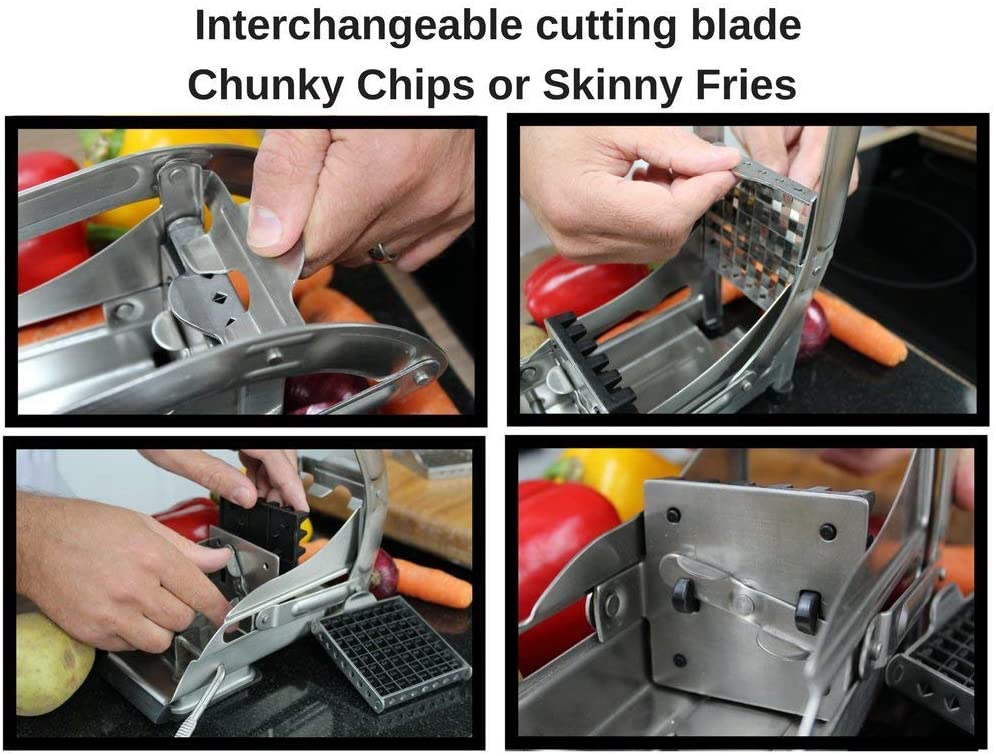 Interchangeable cutting blade
Chunky Chips or Skinny Fries