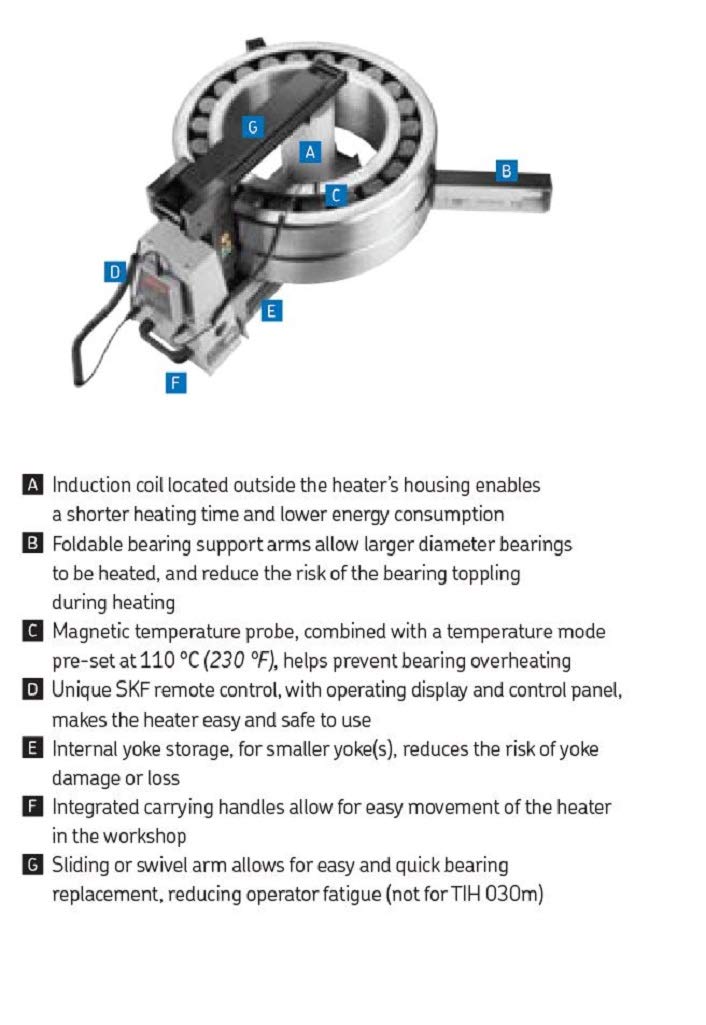 G

A

B

C

D

E

F

A Induction coil located outside the heater's housing enables a shorter heating time and lower energy consumption

B Foldable bearing support arms allow larger diameter bearings to be heated, and reduce the risk of the bearing toppling during heating

C Magnetic temperature probe, combined with a temperature mode pre-set at 110 °C (230 °F), helps prevent bearing overheating

D Unique SKF remote control, with operating display and control panel, makes the heater easy and safe to use

E Internal yoke storage, for smaller yoke(s), reduces the risk of yoke damage or loss

F Integrated carrying handles allow for easy movement of the heater in the workshop

G Sliding or swivel arm allows for easy and quick bearing replacement, reducing operator fatigue (not for TIH 030m)