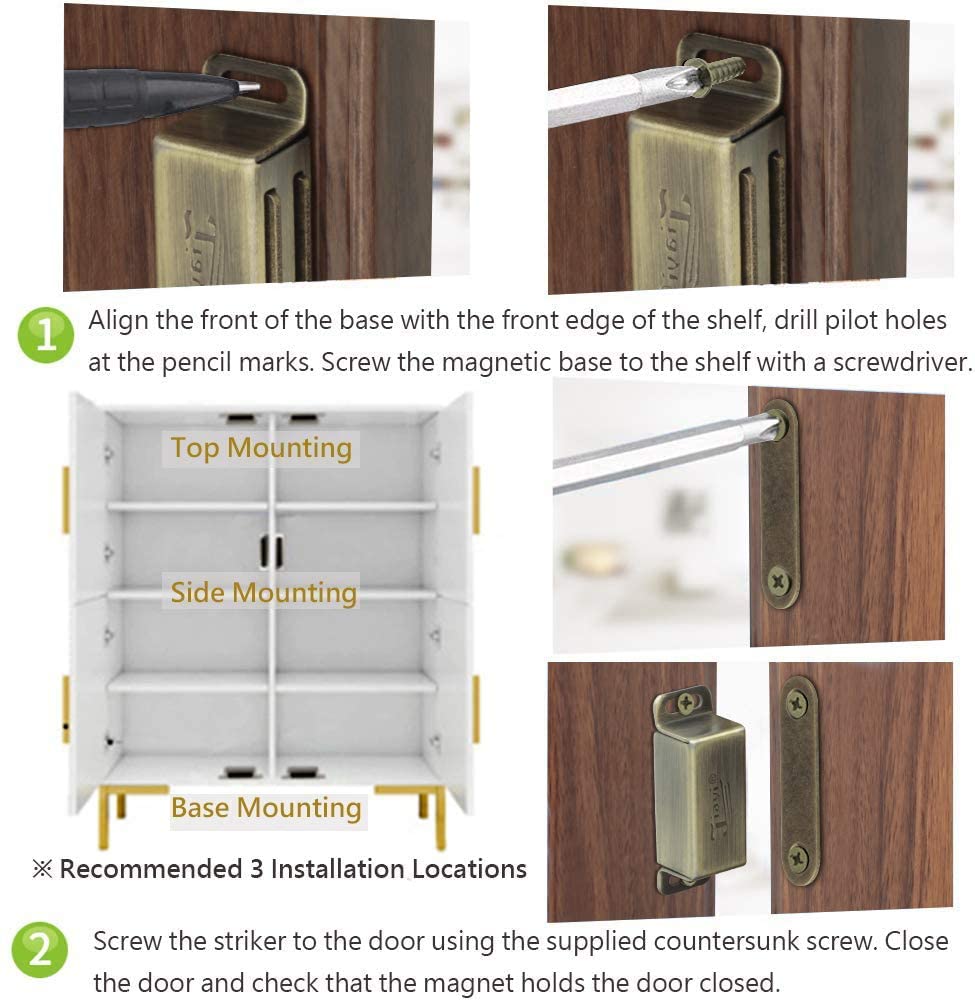 1 Align the front of the base with the front edge of the shelf, drill pilot holes at the pencil marks. Screw the magnetic base to the shelf with a screwdriver.

Top Mounting

Side Mounting

Base Mounting

※ Recommended 3 Installation Locations

2 Screw the striker to the door using the supplied countersunk screw. Close the door and check that the magnet holds the door closed.