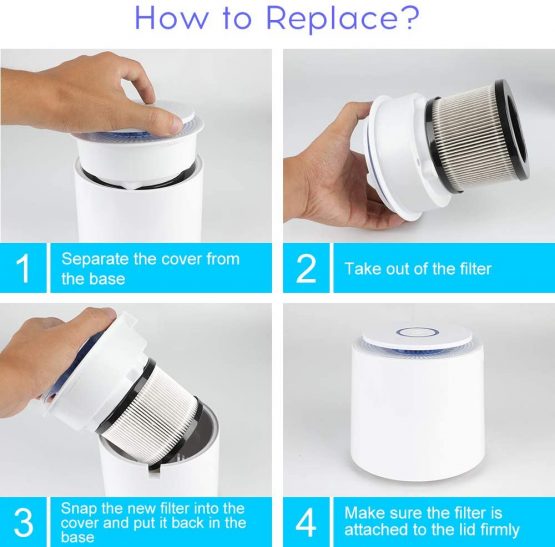 How to Replace?

1 Separate the cover from the base

2 Take out of the filter

3 Snap the new filter into the cover and put it back in the base

4 Make sure the filter is attached to the lid firmly