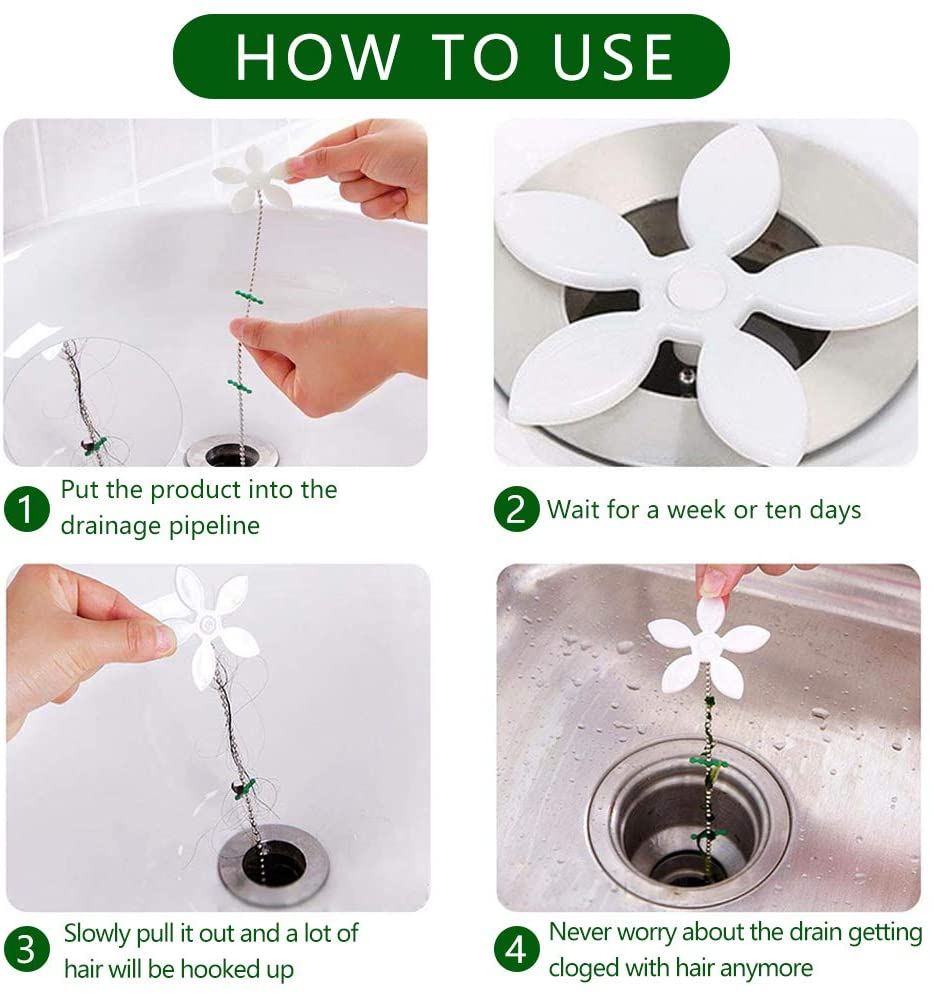 HOW TO USE

1 Put the product into the drainage pipeline

2 Wait for a week or ten days

3 Slowly pull it out and a lot of hair will be hooked up

4 Never worry about the drain getting cloged with hair anymore