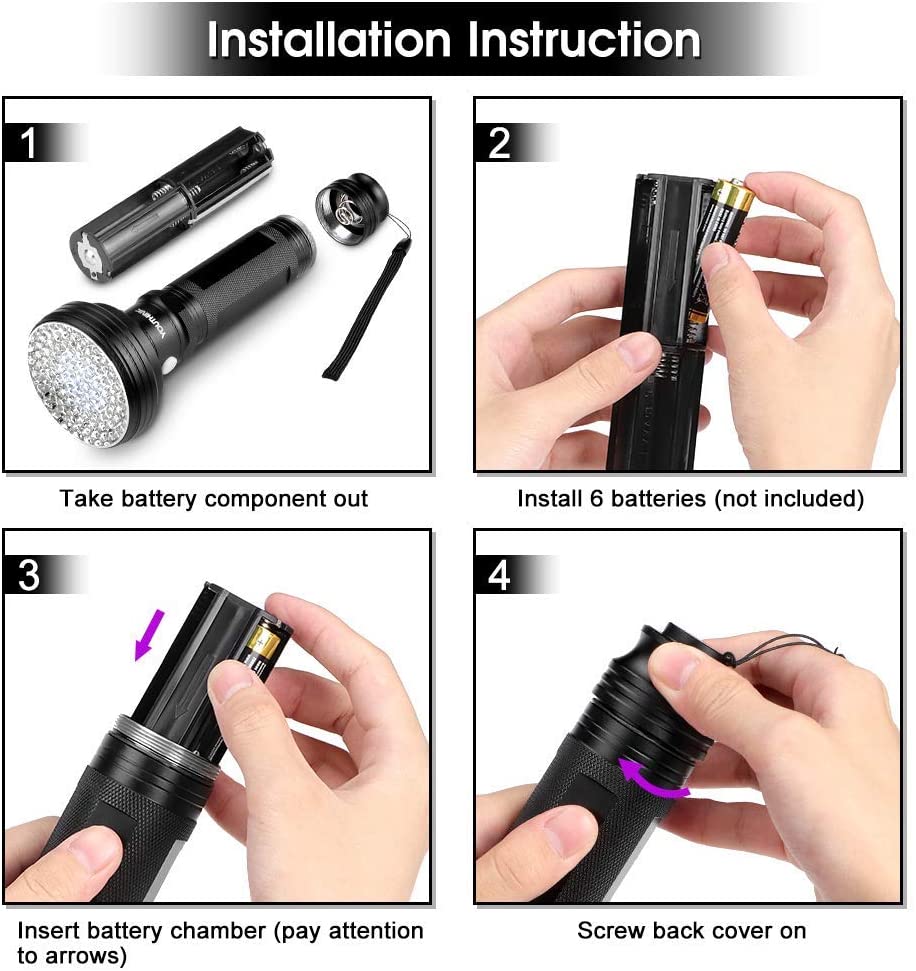 Installation Instruction

1

YOUTHINK

Take battery component out

2

Install 6 batteries (not included)

3

Insert battery chamber (pay attention to arrows)

4

Screw back cover on