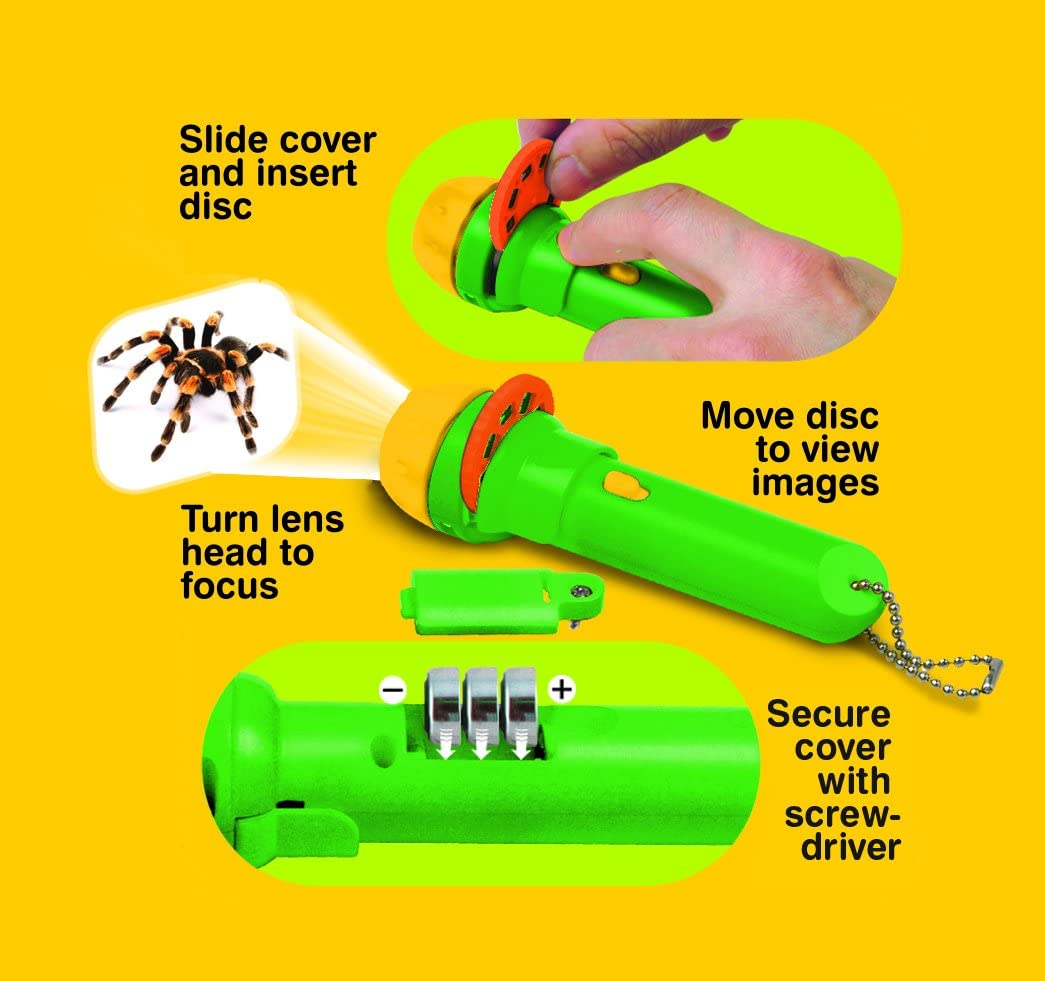 Slide cover and insert disc

Move disc to view images

Turn lens head to focus

−

+

Secure cover with screwdriver