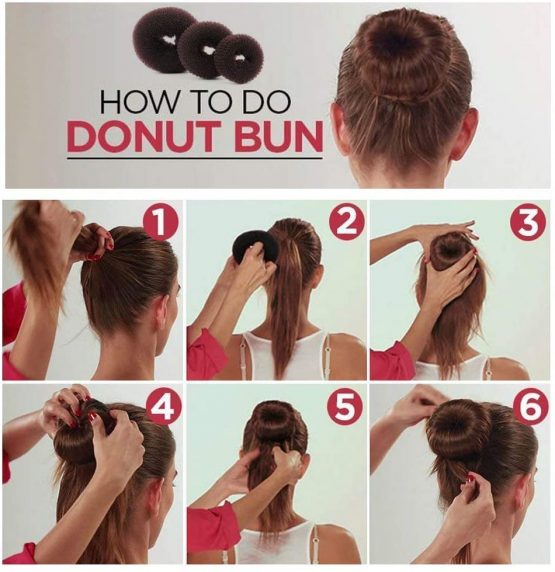 HOW TO DO
DONUT BUN

1

2

3

4

5

6