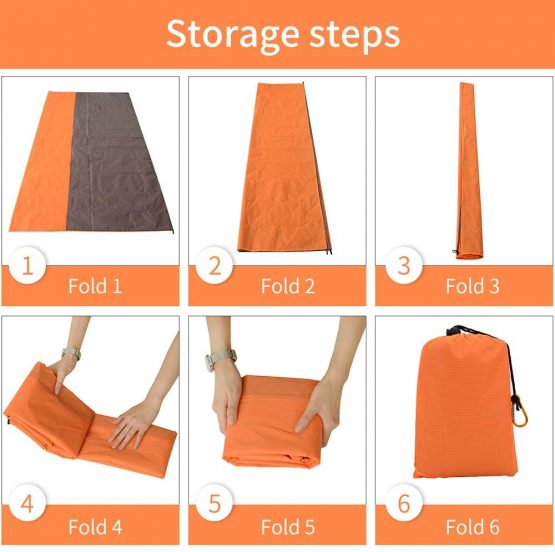 Storage steps

1
Fold 1

2
Fold 2

3
Fold 3

4
Fold 4

5
Fold 5

6
Fold 6