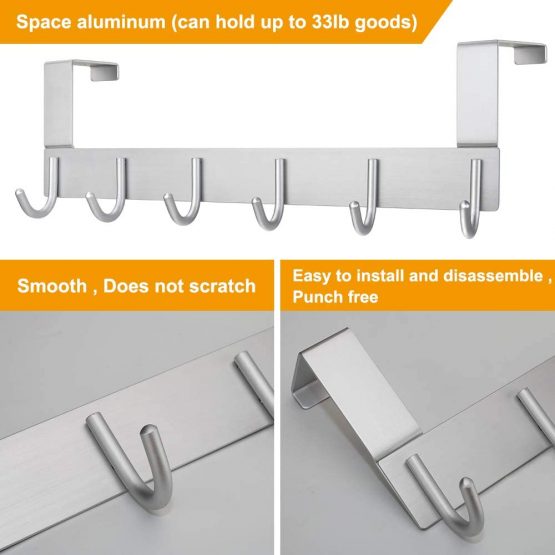 Space aluminum (can hold up to 33lb goods)

Smooth , Does not scratch

Easy to install and disassemble , Punch free