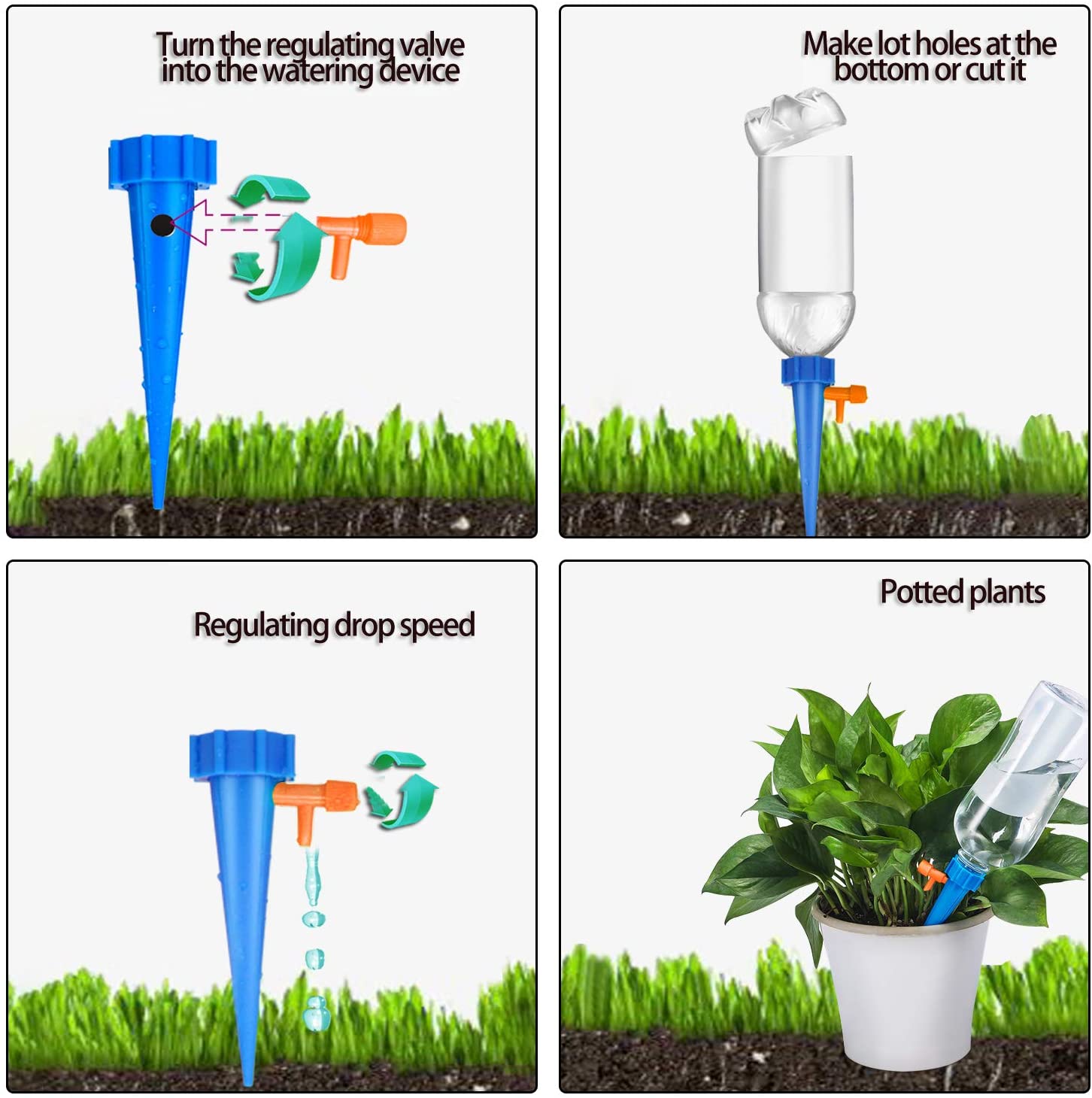 Turn the regulating valve into the watering device

Make lot holes at the bottom or cut it

Regulating drop speed

Potted plants