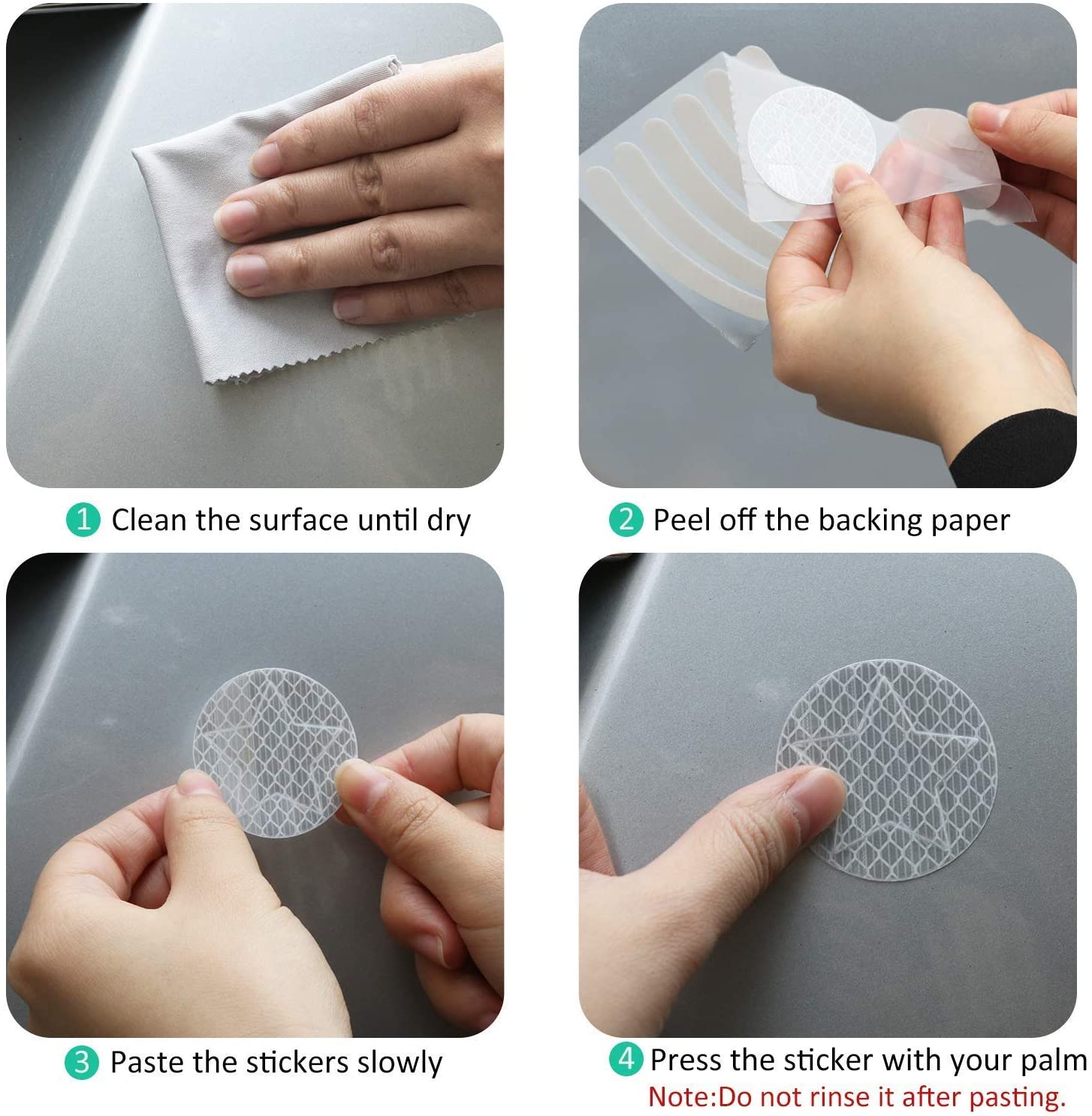 1 Clean the surface until dry

2 Peel off the backing paper

3 Paste the stickers slowly

4 Press the sticker with your palm
Note:Do not rinse it after pasting.