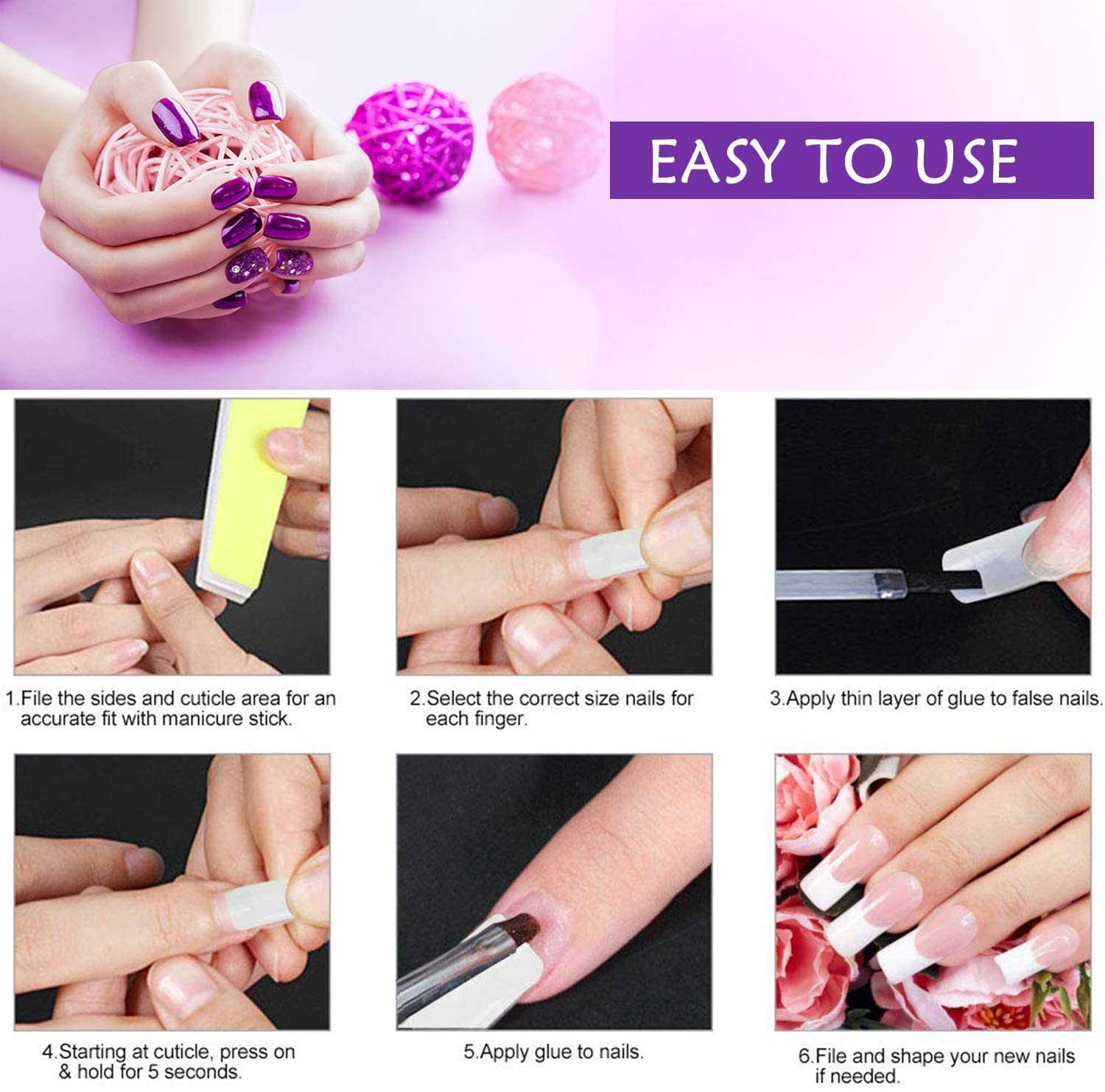 EASY TO USE

1.File the sides and cuticle area for an accurate fit with manicure stick.

2.Select the correct size nails for each finger.

3.Apply thin layer of glue to false nails.

4.Starting at cuticle, press on & hold for 5 seconds.

5.Apply glue to nails.

6.File and shape your new nails if needed.