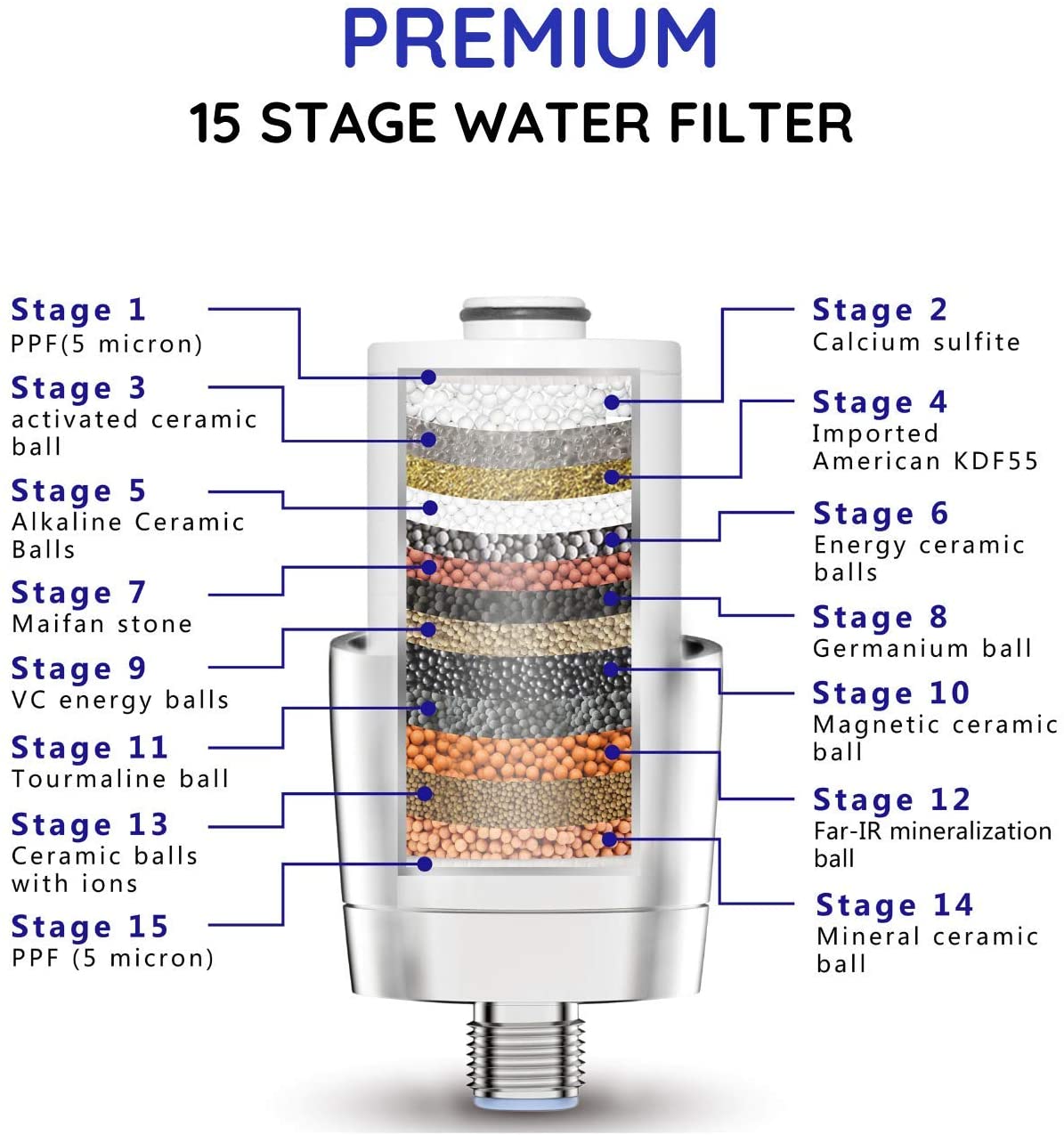 PREMIUM
15 STAGE WATER FILTER

Stage 1
PPF(5 micron)

Stage 3
activated ceramic ball

Stage 5
Alkaline Ceramic Balls

Stage 7
Maifan stone

Stage 9
VC energy balls

Stage 11
Tourmaline ball

Stage 13
Ceramic balls with ions

Stage 15
PPF (5 micron)

Stage 2
Calcium sulfite

Stage 4
Imported American KDF55

Stage 6
Energy ceramic balls

Stage 8
Germanium ball

Stage 10
Magnetic ceramic ball

Stage 12
Far-IR mineralization ball

Stage 14
Mineral ceramic ball