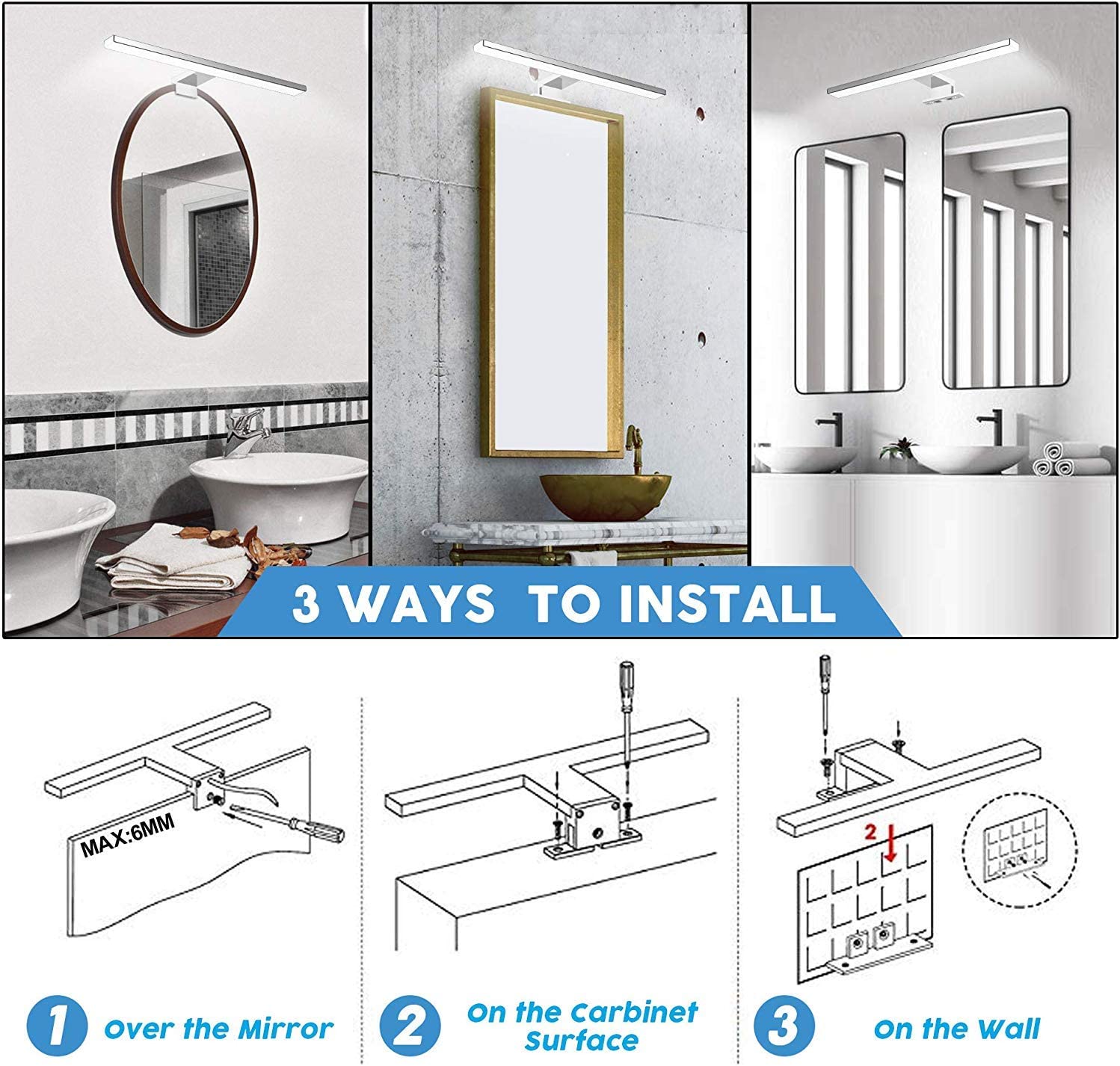 3 WAYS TO INSTALL

MAX:6MM

2

1 Over the Mirror

2 On the Carbinet Surface

3 On the Wall